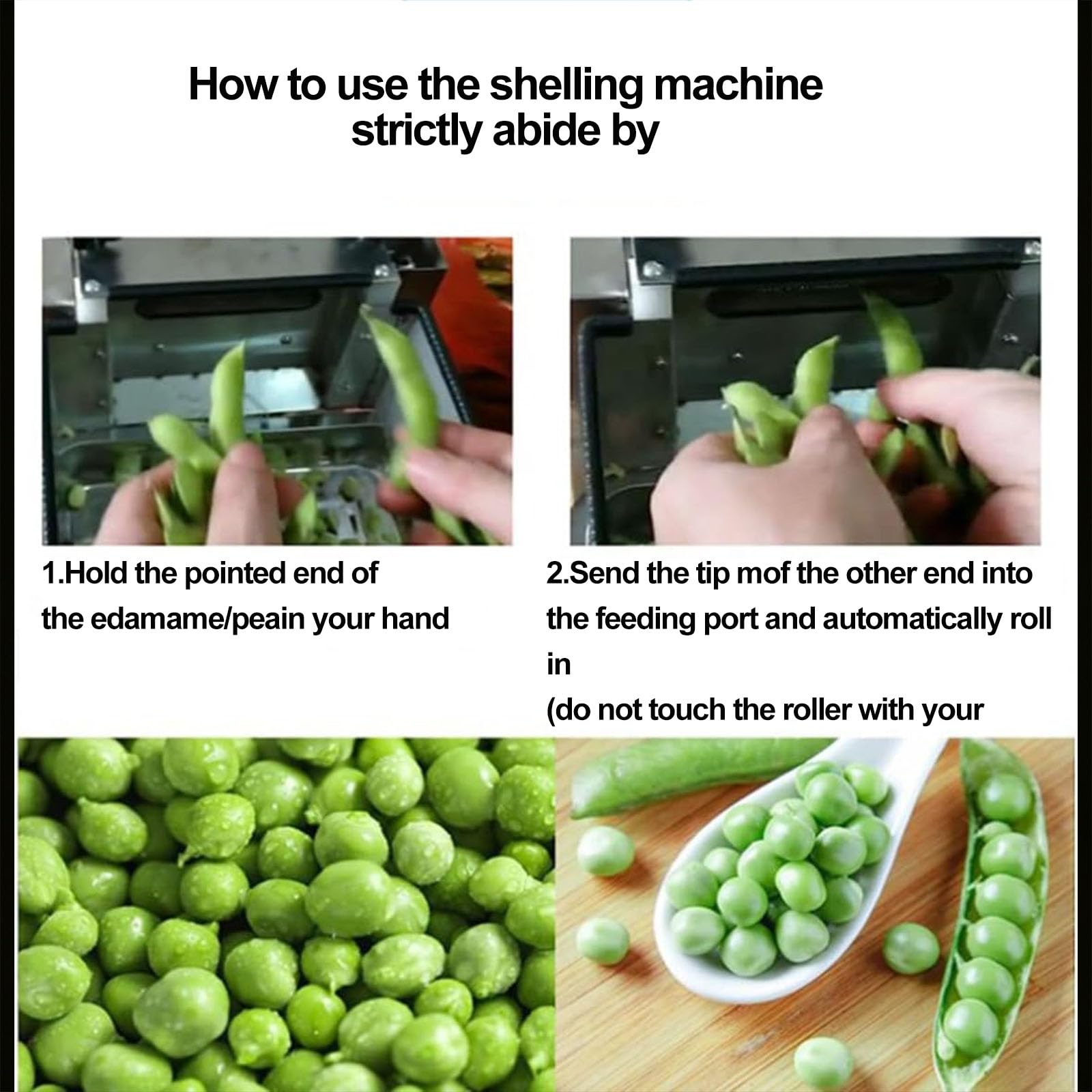 How to use the shelling machine strictly abide by

1.Hold the pointed end of the edamame/peain your hand

2.Send the tip mof the other end into the feeding port and automatically roll in
(do not touch the roller with your