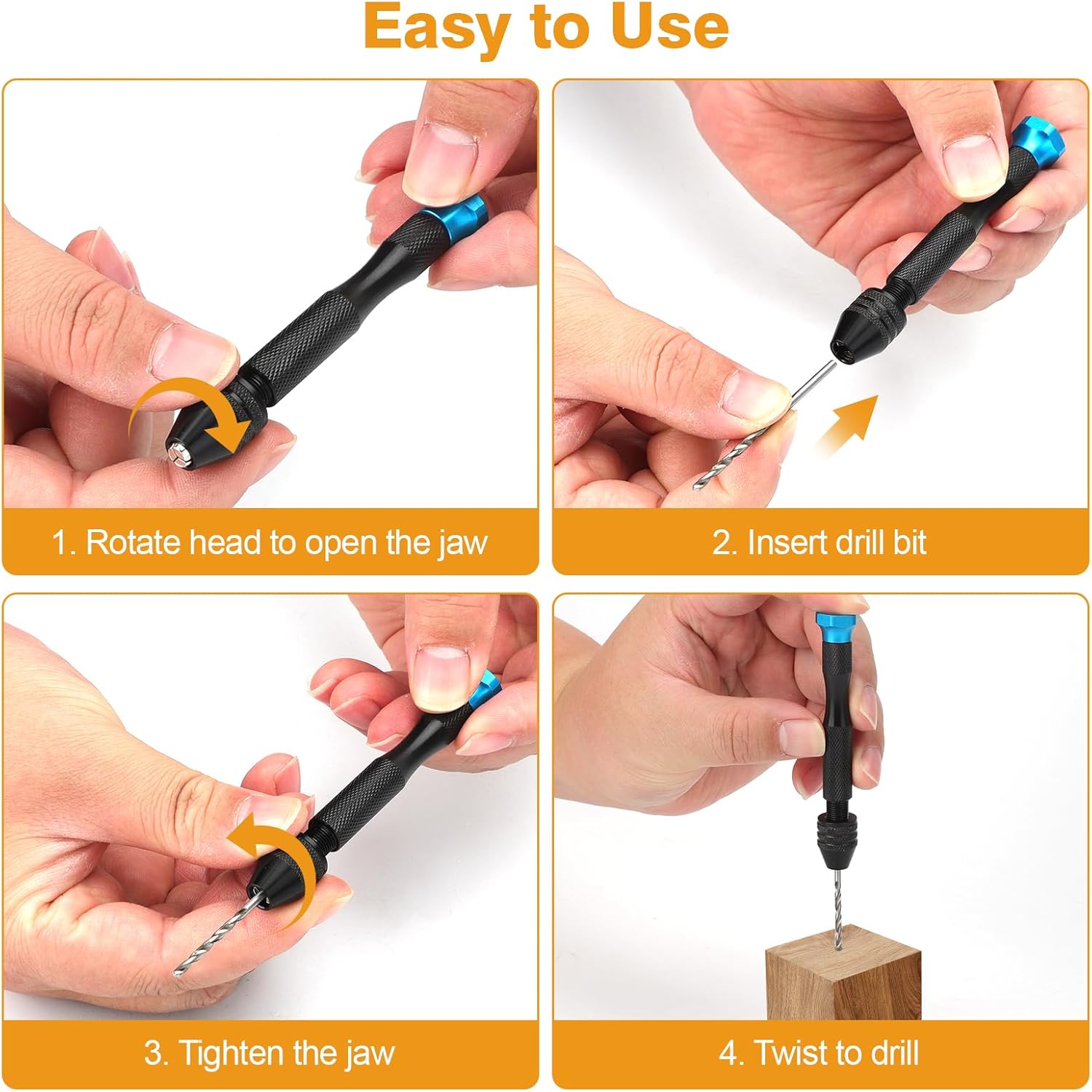 Easy to Use

1. Rotate head to open the jaw

2. Insert drill bit

3. Tighten the jaw

4. Twist to drill