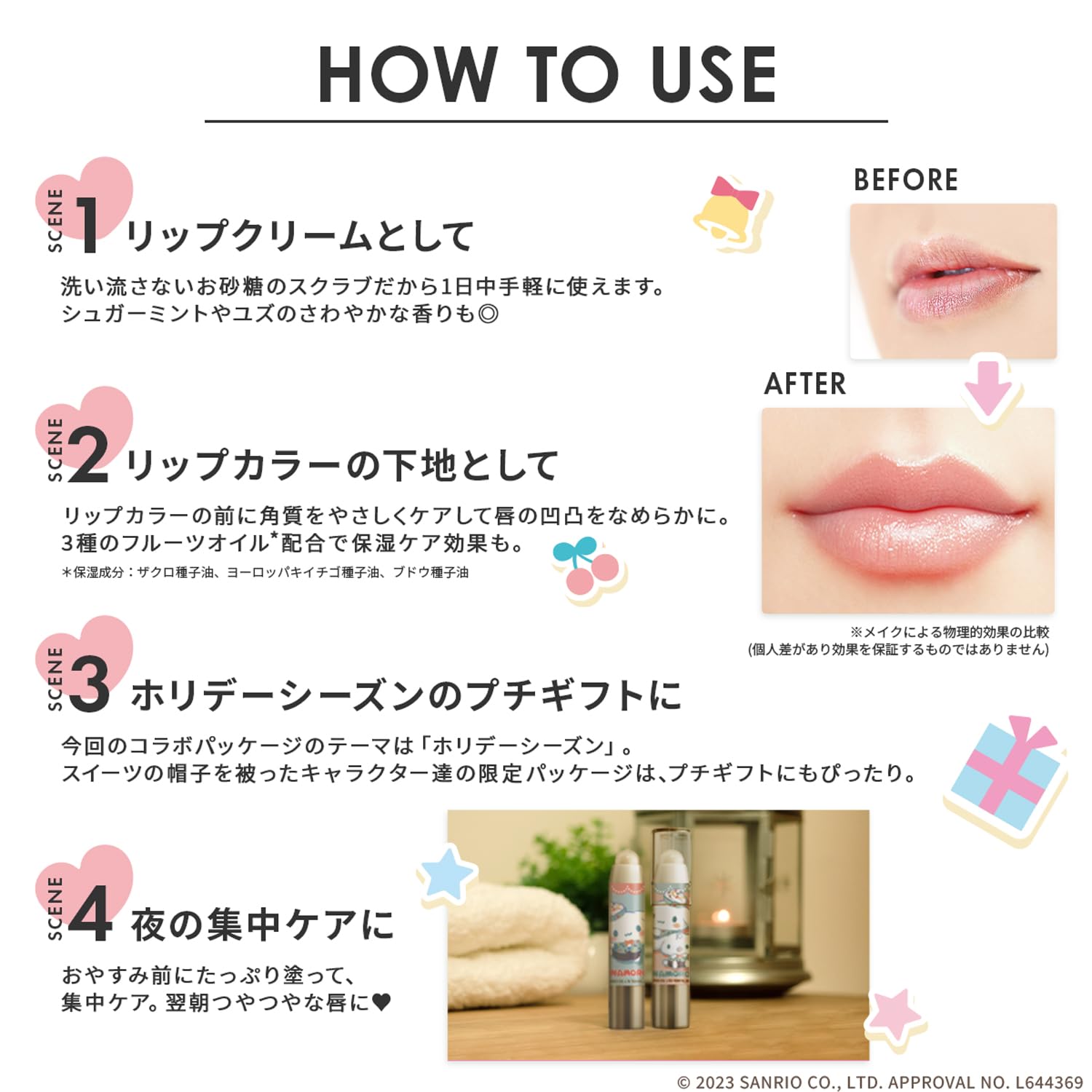 HOW TO USE

SCENE 1 リップクリームとして

洗い流さないお砂糖のスクラブだから1日中手軽に使えます。
シュガーミントやユズのさわやかな香りも◎

BEFORE

AFTER

SCENE 2 リップカラーの下地として

リップカラーの前に角質をやさしくケアして唇の凹凸をなめらかに。
3種のフルーツオイル*配合で保湿ケア効果も。
*保湿成分：ザクロ種子油、ヨーロッパキイチゴ種子油、ブドウ種子油

※メイクによる物理的効果の比較
(個人差があり効果を保証するものではありません)

SCENE 3 ホリデーシーズンのプチギフトに

今回のコラボパッケージのテーマは「ホリデーシーズン」。
スイーツの帽子を被ったキャラクター達の限定パッケージは、プチギフトにもぴったり。

SCENE 4 夜の集中ケアに

おやすみ前にたっぷり塗って、
集中ケア。翌朝つやつやな唇に♥

© 2023 SANRIO CO., LTD. APPROVAL NO. L644369