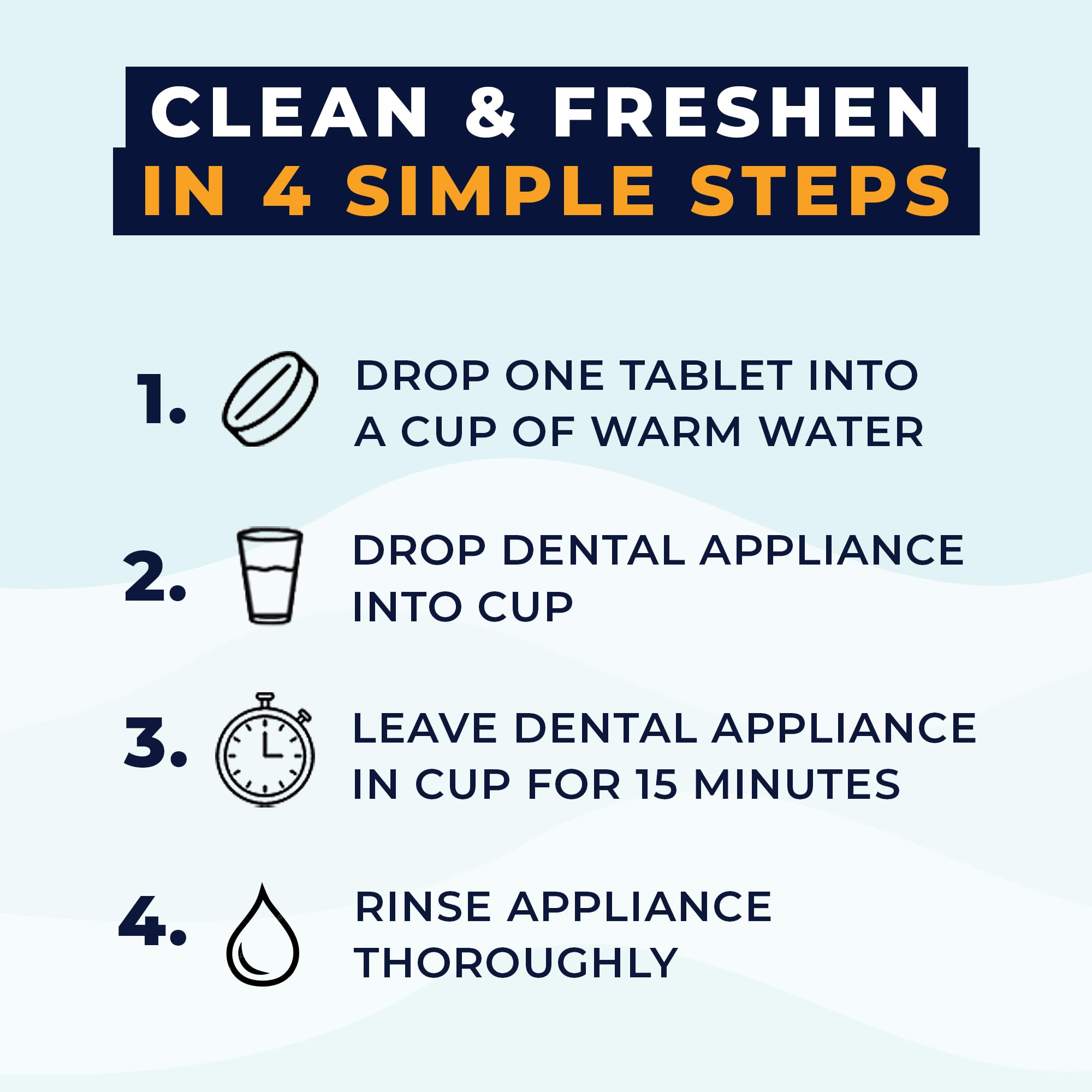 CLEAN & FRESHEN
IN 4 SIMPLE STEPS

1. DROP ONE TABLET INTO A CUP OF WARM WATER

2. DROP DENTAL APPLIANCE INTO CUP

3. LEAVE DENTAL APPLIANCE IN CUP FOR 15 MINUTES

4. RINSE APPLIANCE THOROUGHLY