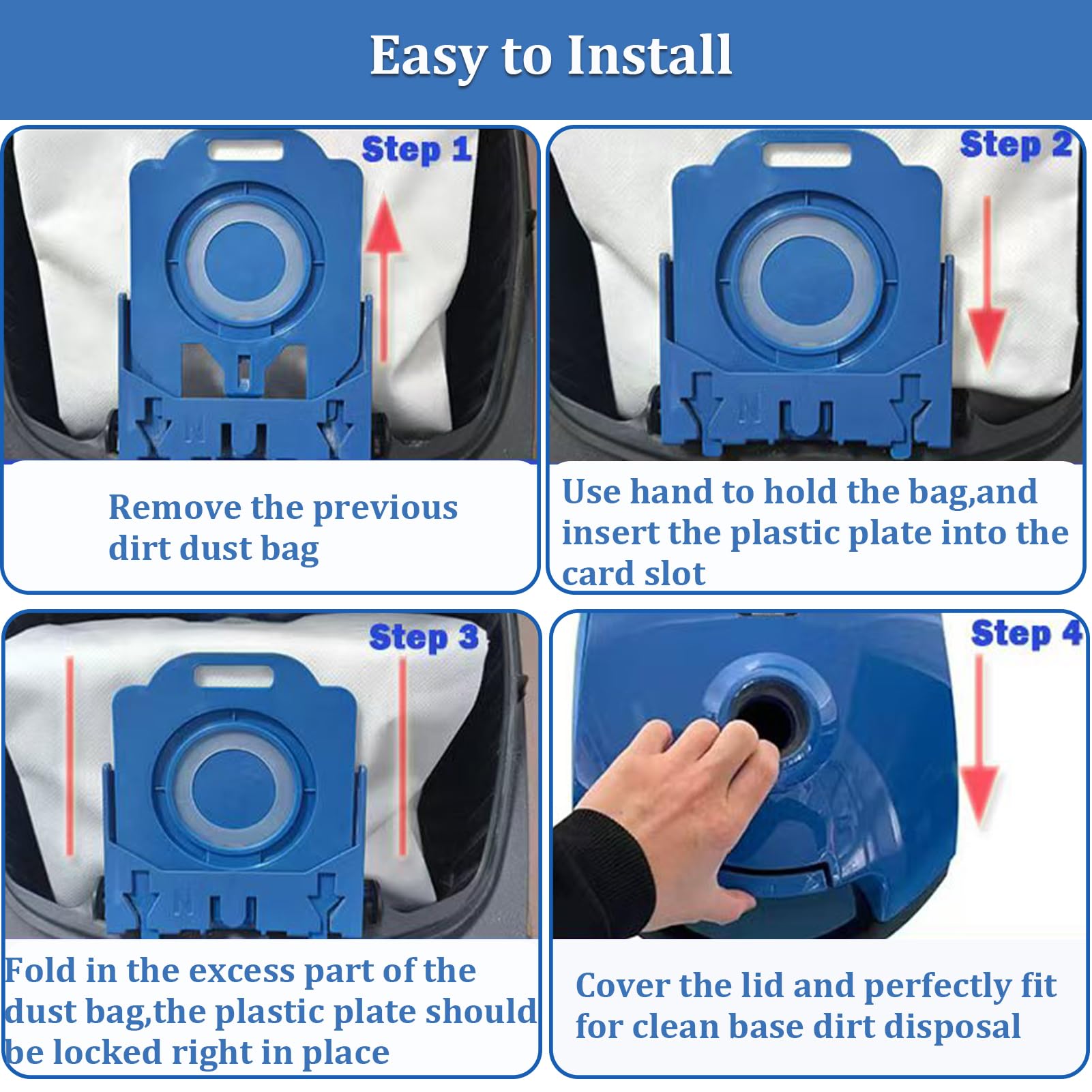 Easy to Install

Step 1

Remove the previous dirt dust bag

Step 2

Use hand to hold the bag,and insert the plastic plate into the card slot

Step 3

Fold in the excess part of the dust bag,the plastic plate should be locked right in place

Step 4

Cover the lid and perfectly fit for clean base dirt disposal