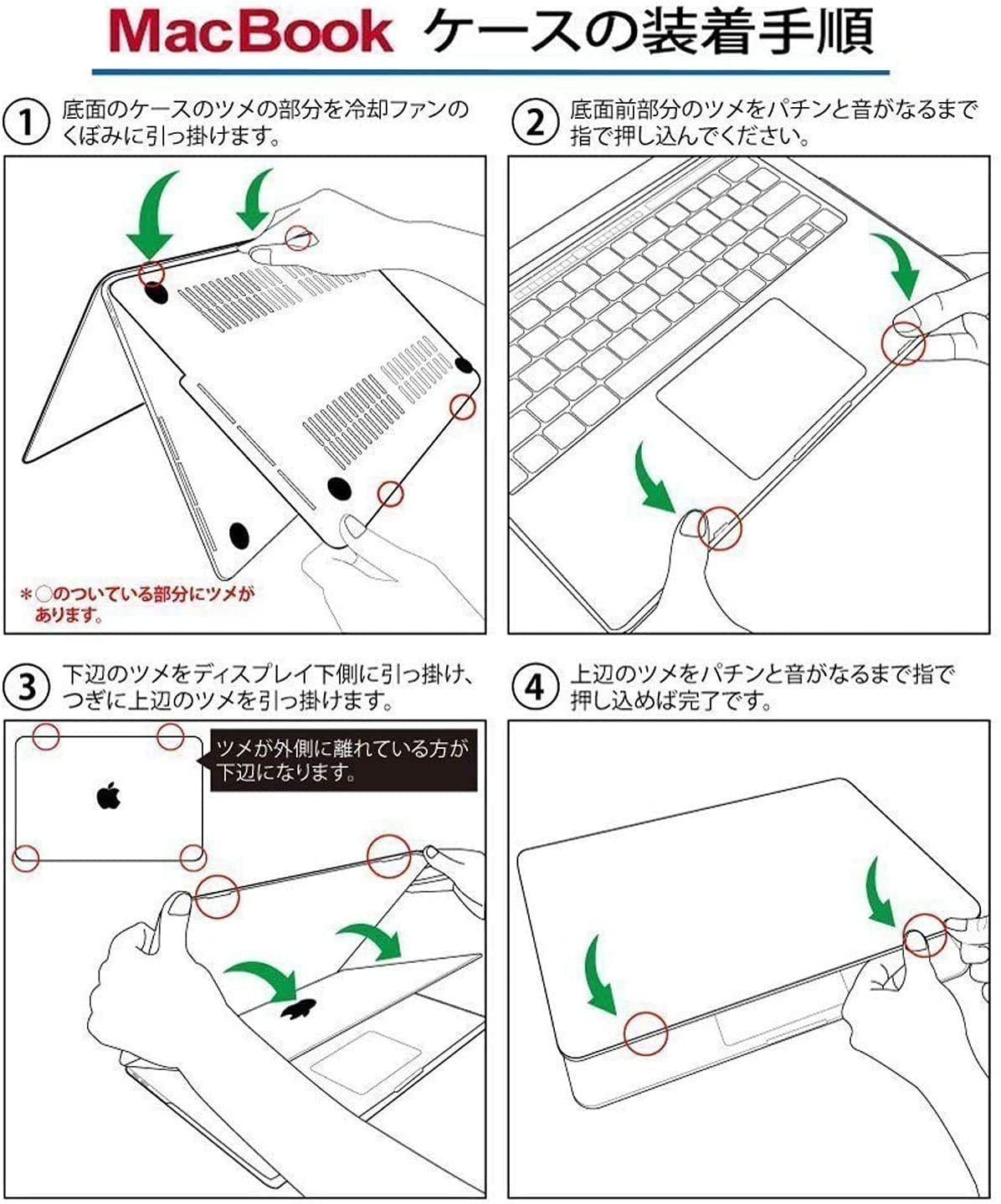 MacBook ケースの装着手順

① 底面のケースのツメの部分を冷却ファンのくぼみに引っ掛けます。

*○のついている部分にツメがあります。

② 底面前部分のツメをパチンと音がなるまで指で押し込んでください。

③ 下辺のツメをディスプレイ下側に引っ掛け、つぎに上辺のツメを引っ掛けます。

ツメが外側に離れている方が下辺になります。

④ 上辺のツメをパチンと音がなるまで指で押し込めば完了です。