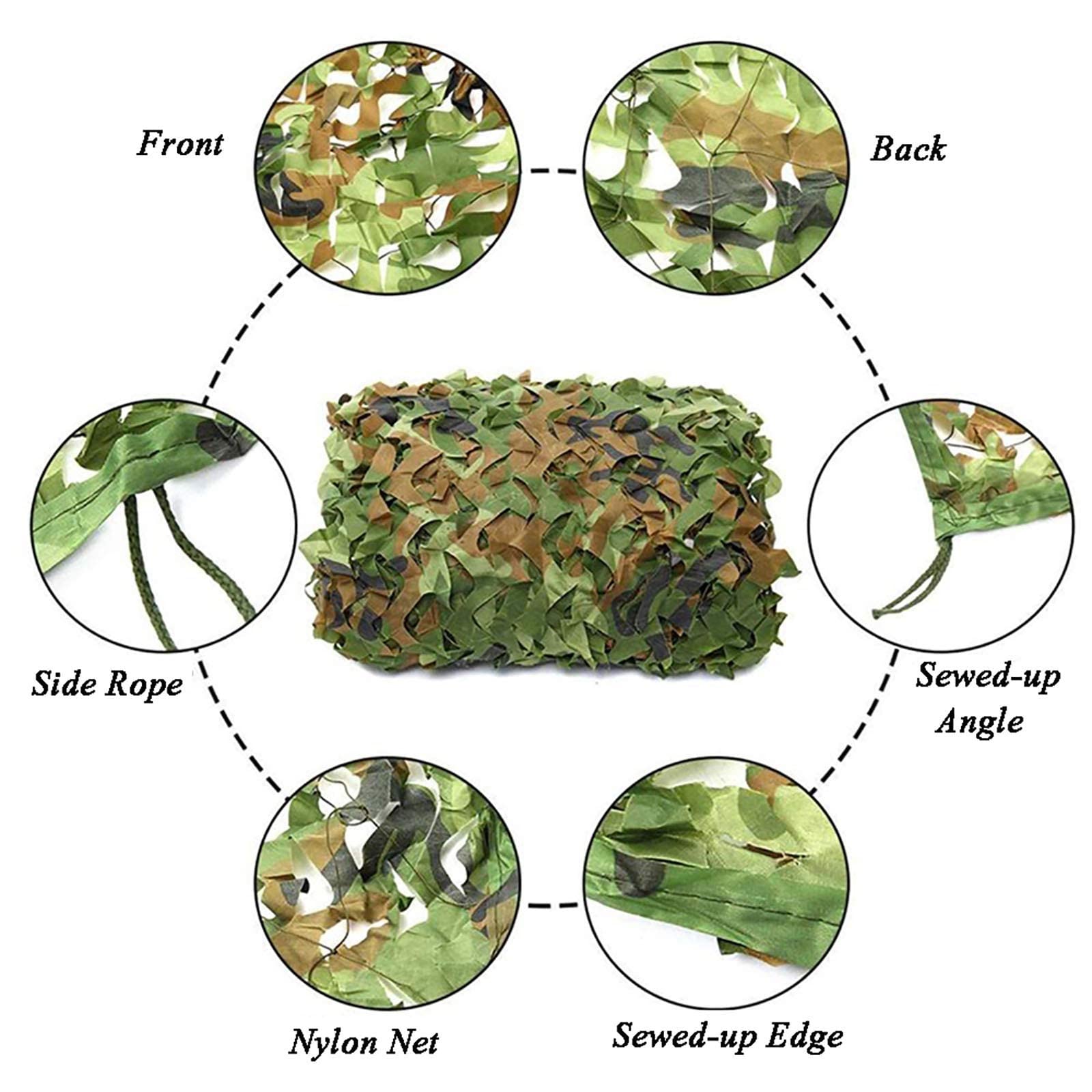 Front

Back

Side Rope

Sewed-up Angle

Nylon Net

Sewed-up Edge