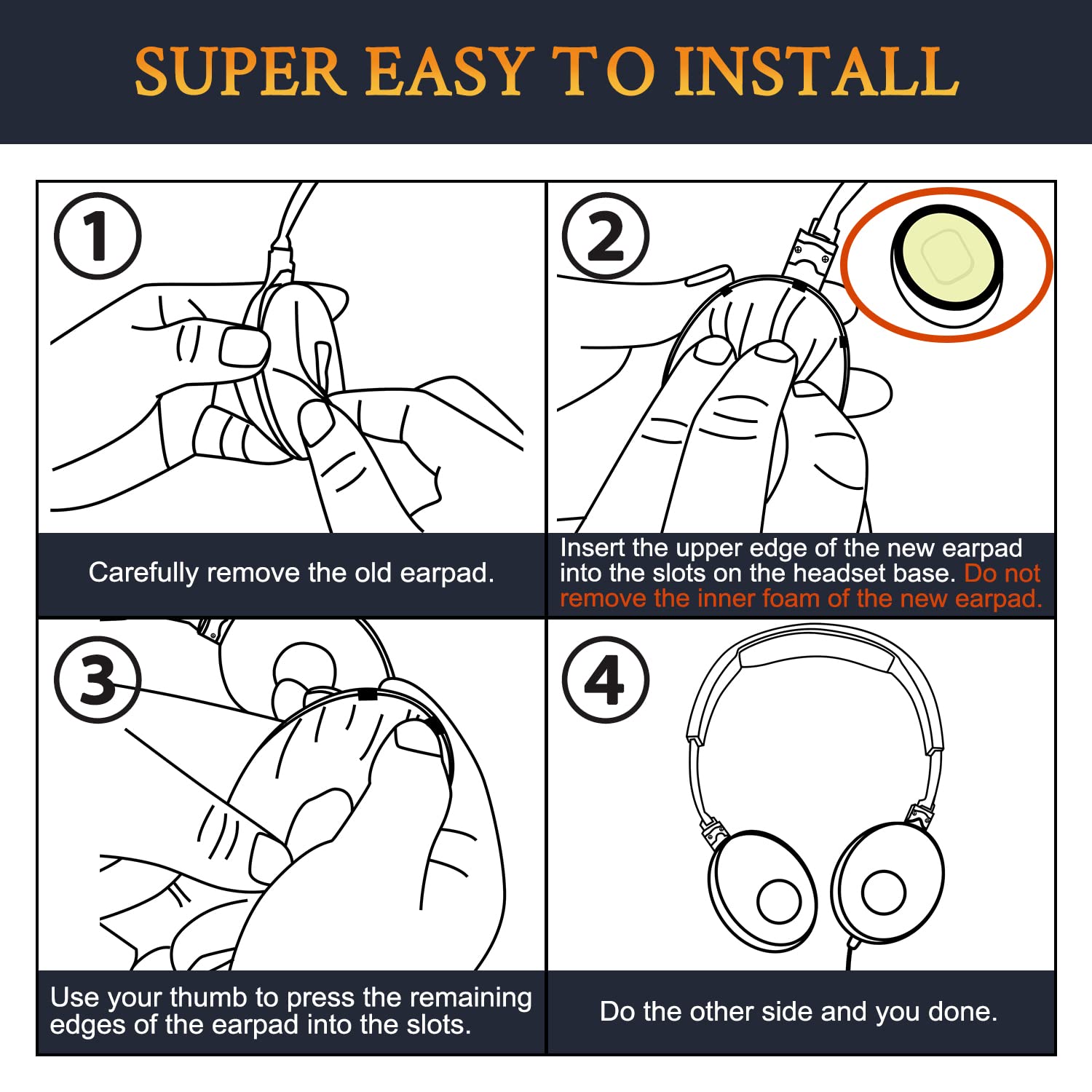 SUPER EASY TO INSTALL

1

Carefully remove the old earpad.

2

Insert the upper edge of the new earpad into the slots on the headset base. Do not remove the inner foam of the new earpad.

3

Use your thumb to press the remaining edges of the earpad into the slots.

4

Do the other side and you done.