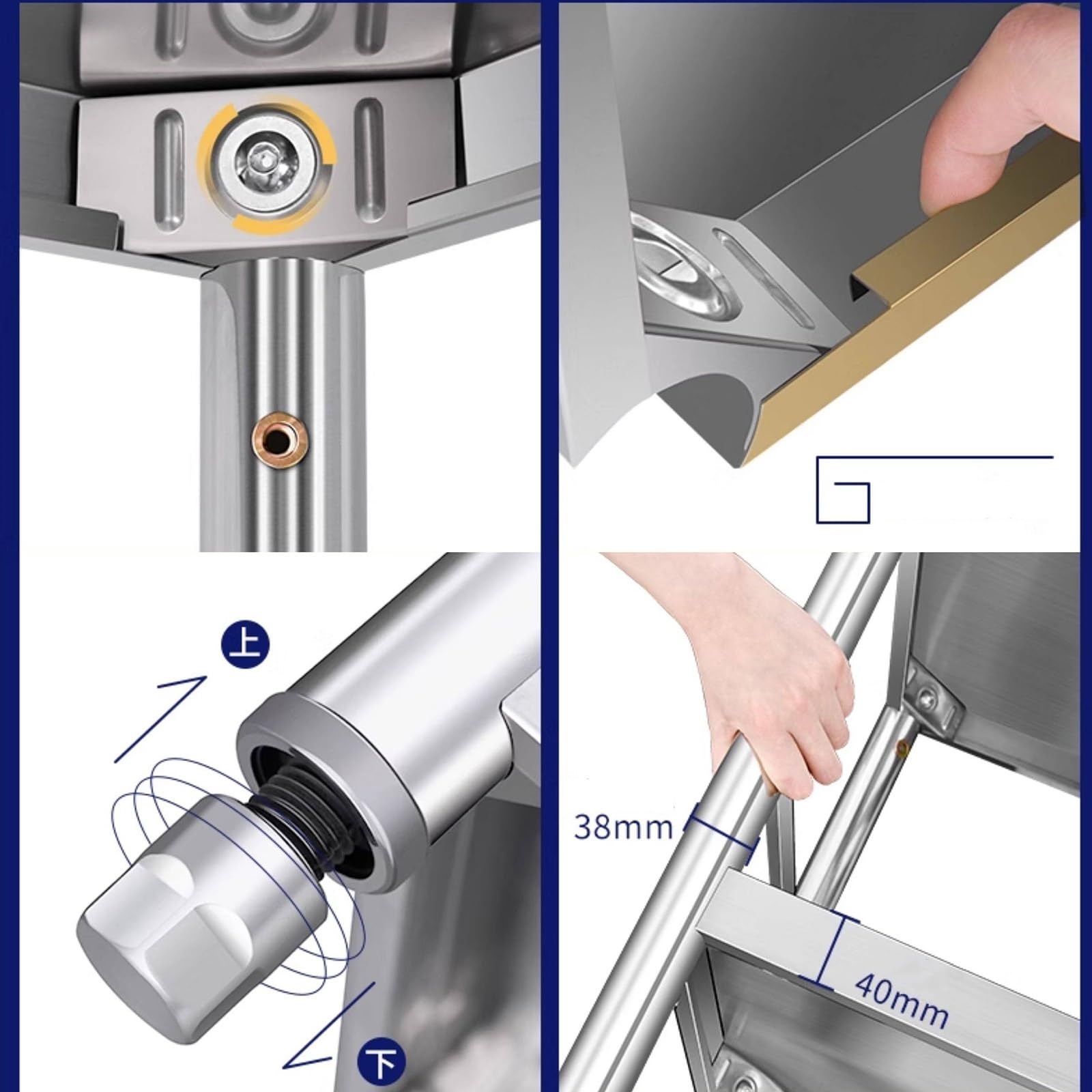 上

下

38mm

40mm