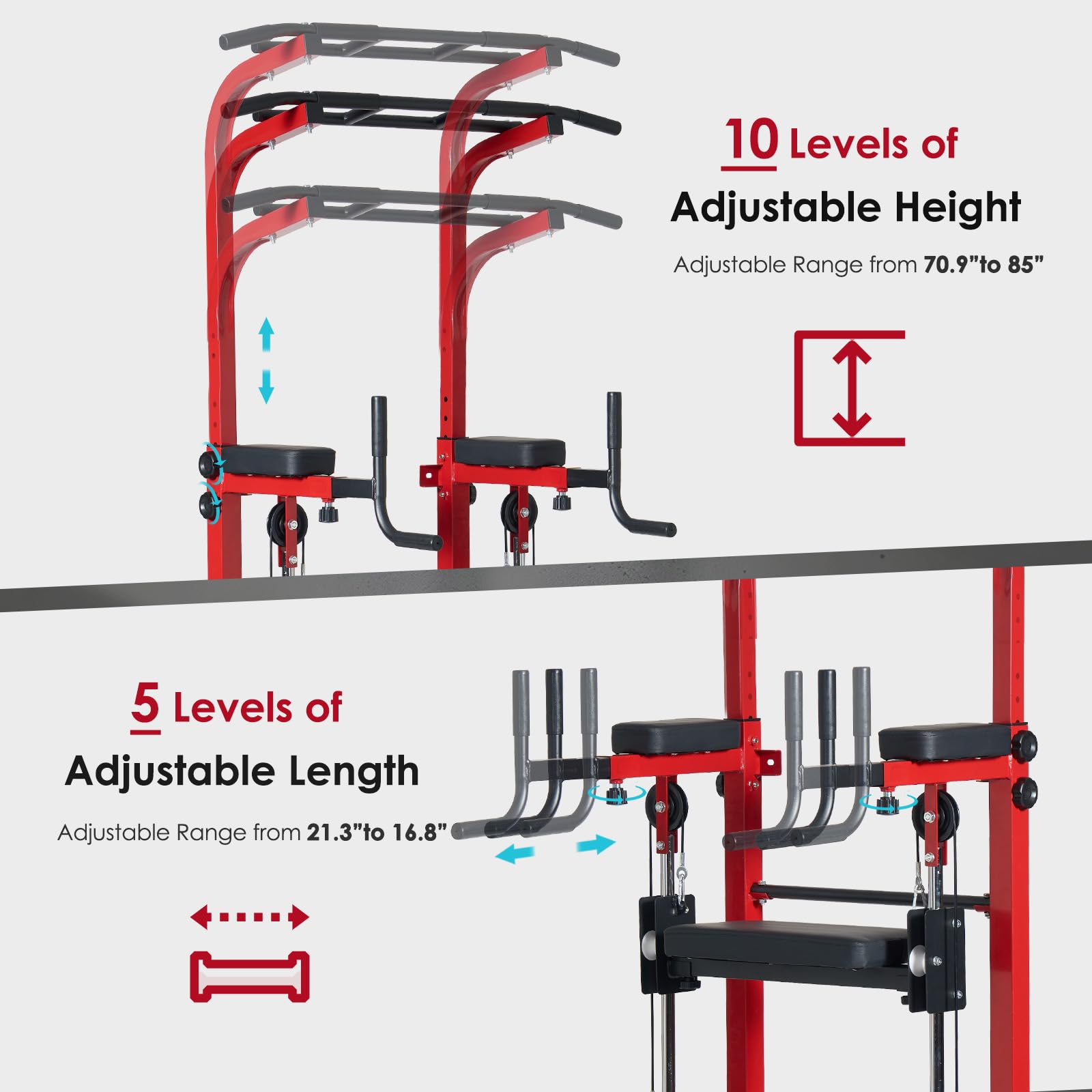 10 Levels of
Adjustable Height
Adjustable Range from 70.9”to 85”

5 Levels of
Adjustable Length
Adjustable Range from 21.3”to 16.8”