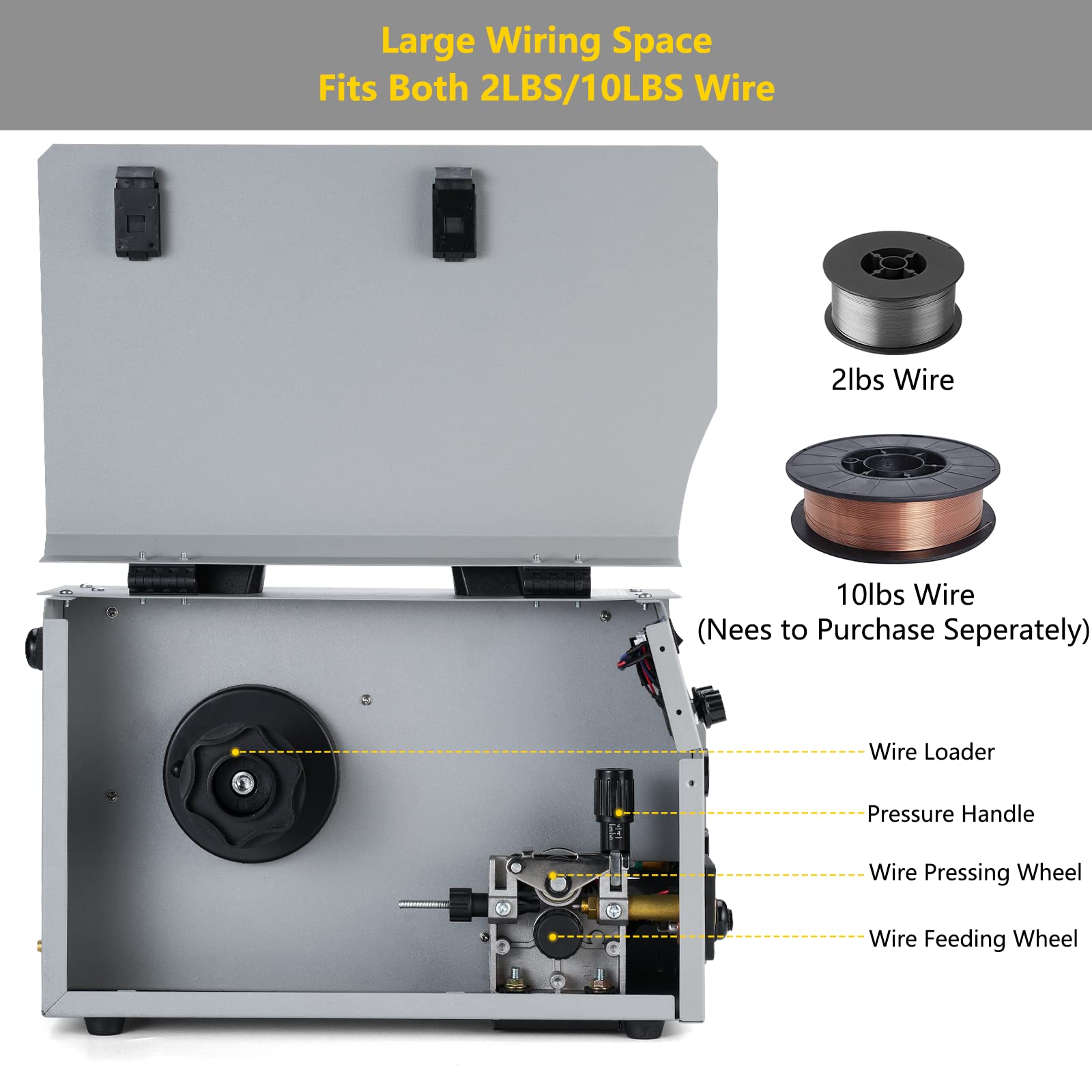 Large Wiring Space
Fits Both 2LBS/10LBS Wire

2lbs Wire

10lbs Wire
(Nees to Purchase Seperately)

Wire Loader

Pressure Handle

Wire Pressing Wheel

Wire Feeding Wheel