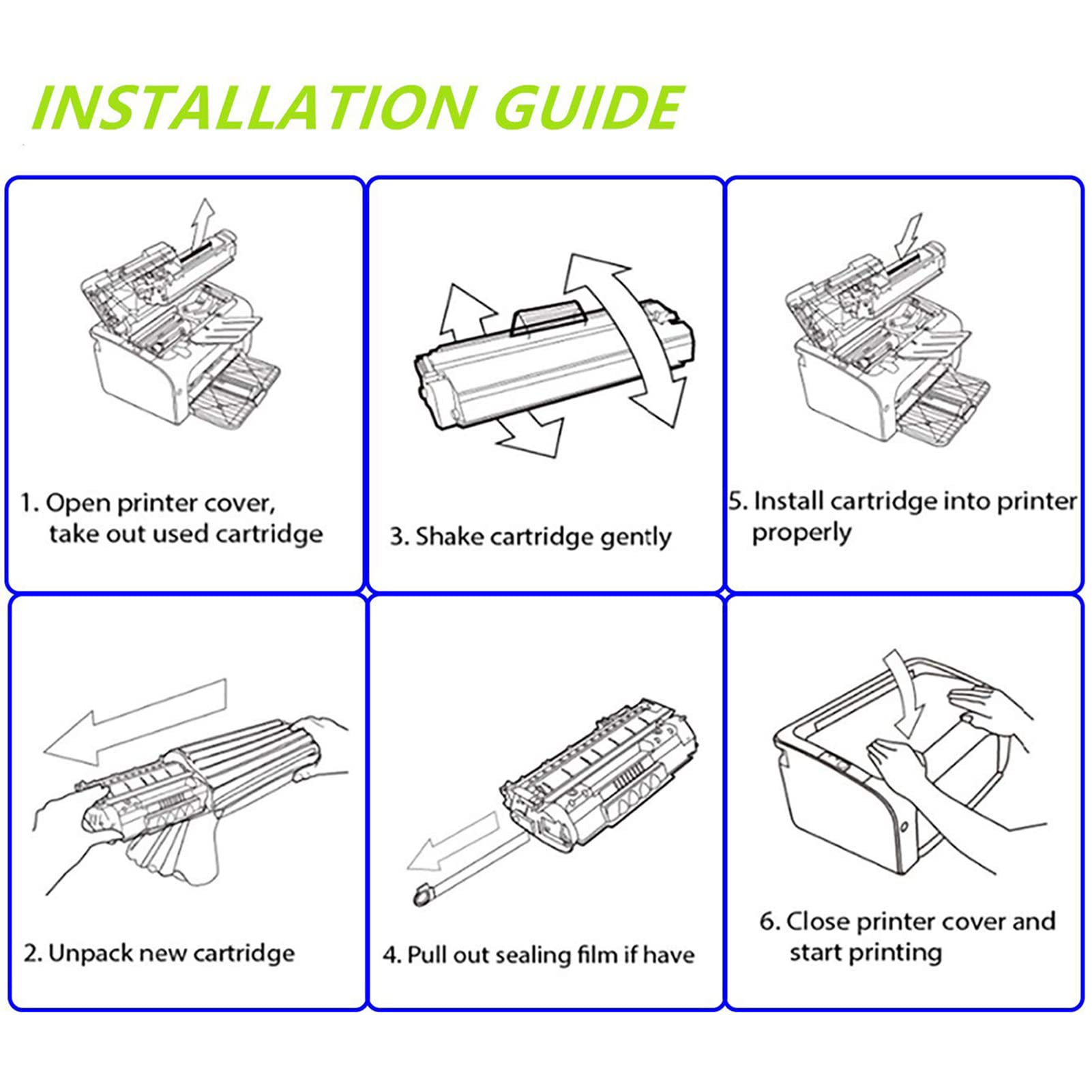 INSTALLATION GUIDE

1. Open printer cover, take out used cartridge

3. Shake cartridge gently

5. Install cartridge into printer properly

2. Unpack new cartridge

4. Pull out sealing film if have

6. Close printer cover and start printing