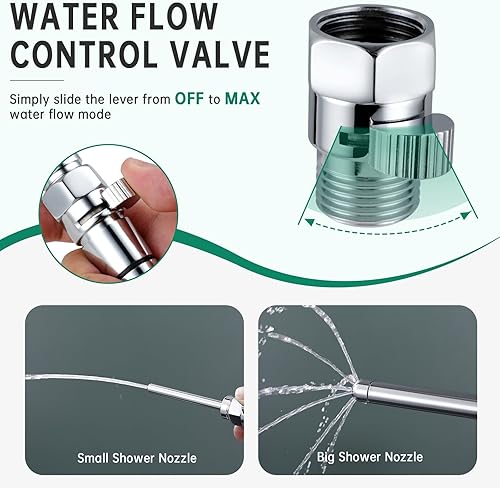 WATER FLOW CONTROL VALVE

Simply slide the lever from OFF to MAX water flow mode

Small Shower Nozzle

Big Shower Nozzle