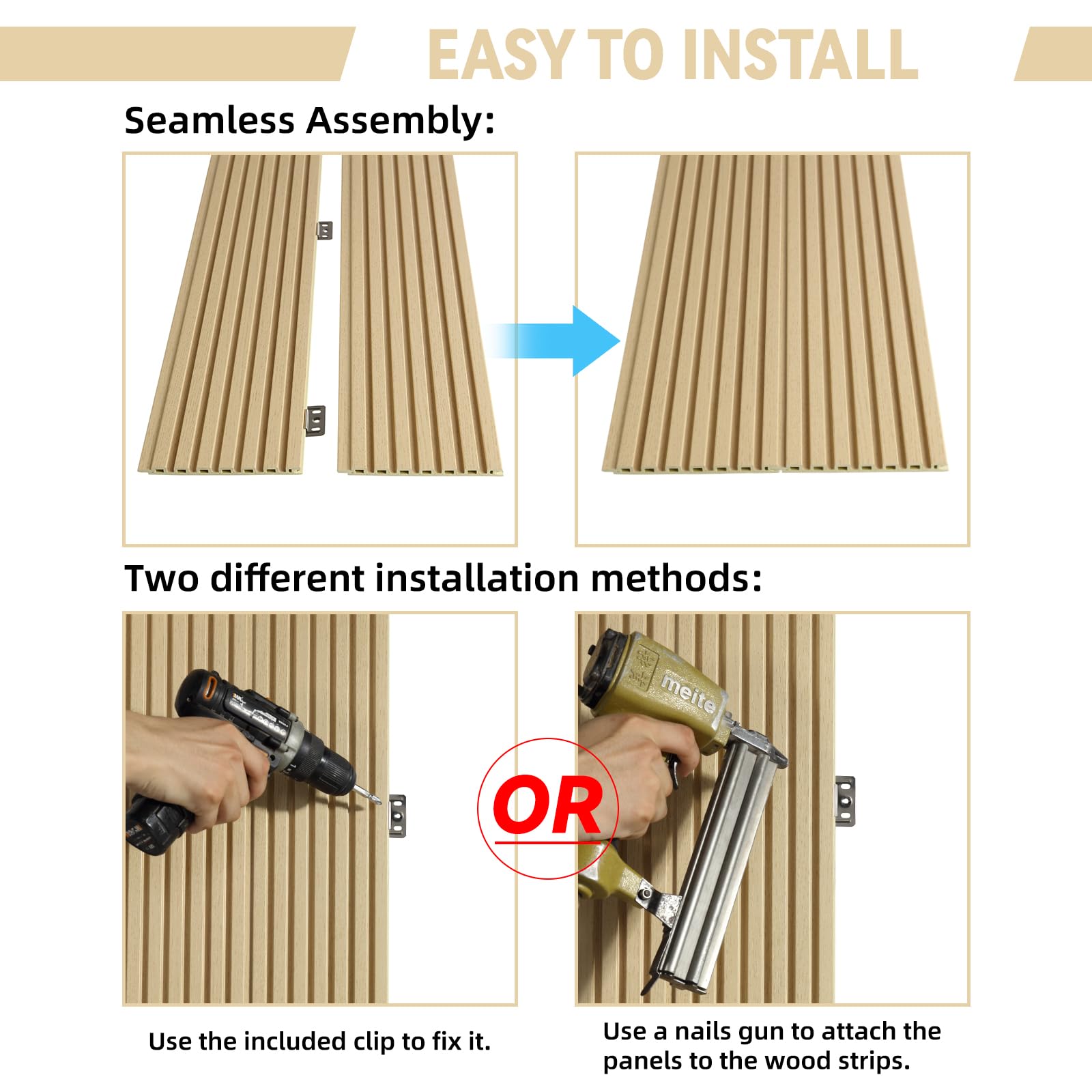 EASY TO INSTALL

Seamless Assembly:

Two different installation methods:

meite

OR

Use the included clip to fix it.

Use a nails gun to attach the panels to the wood strips.