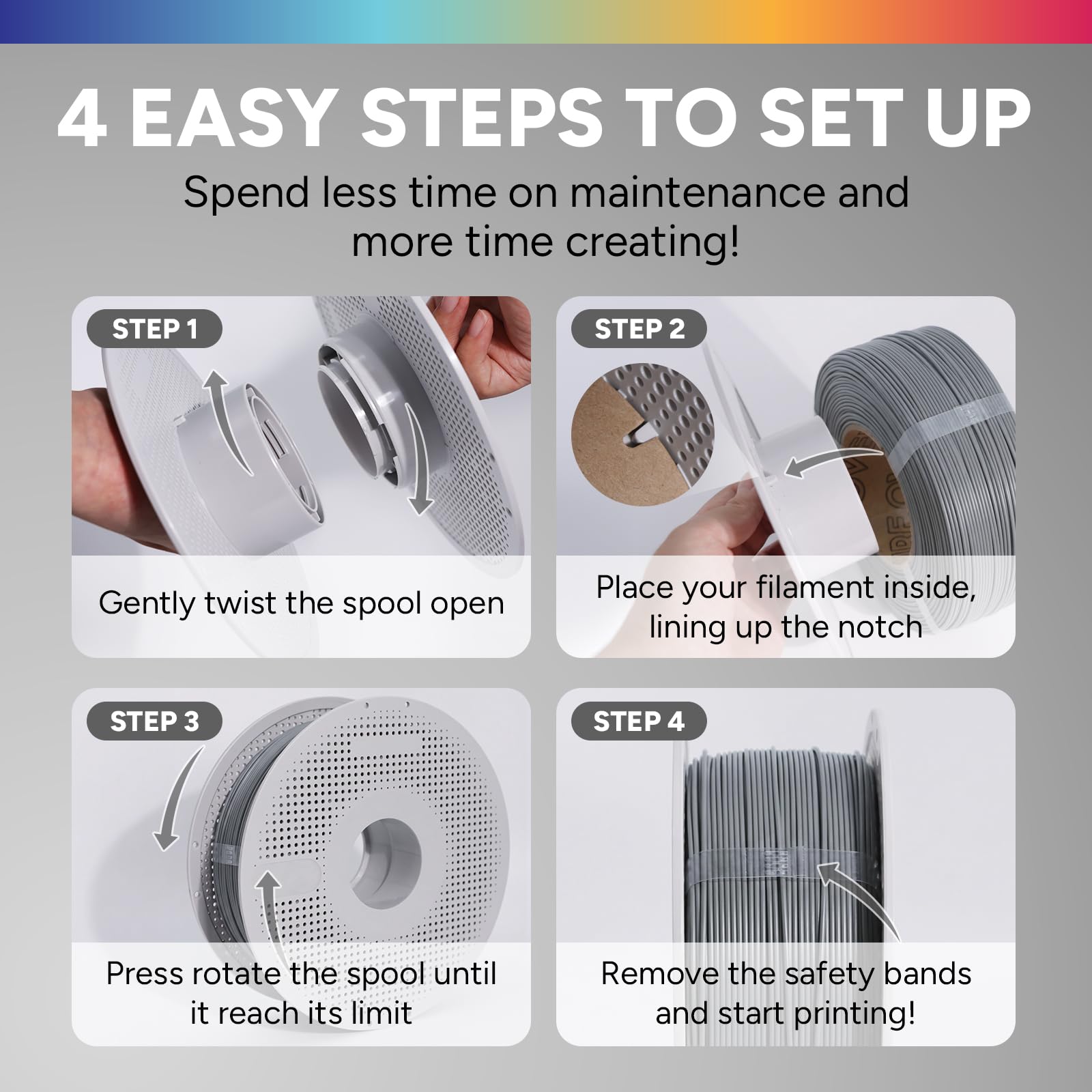 4 EASY STEPS TO SET UP

Spend less time on maintenance and more time creating!

STEP 1

Gently twist the spool open

STEP 2

Place your filament inside, lining up the notch

STEP 3

Press rotate the spool until it reach its limit

STEP 4

Remove the safety bands and start printing!