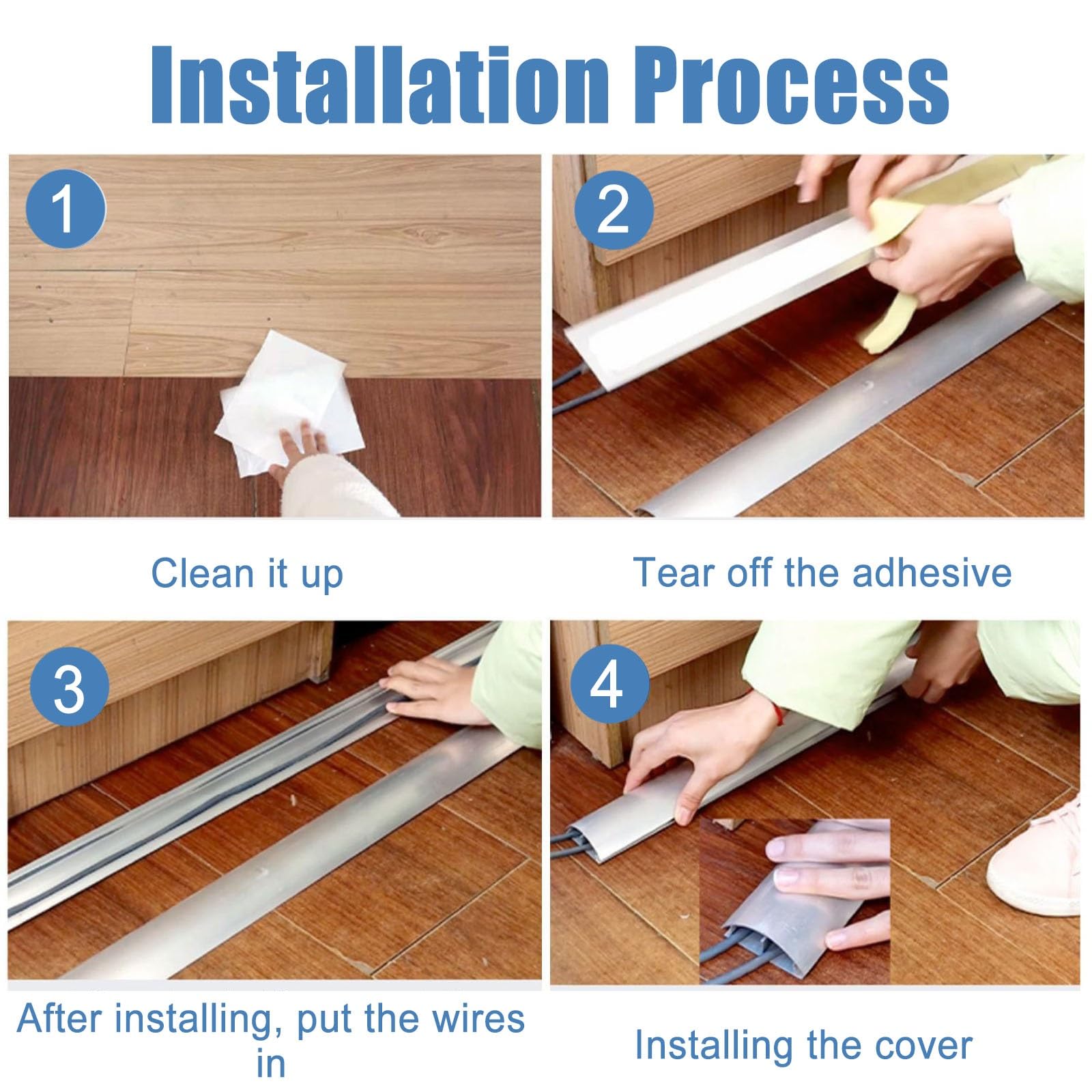 Installation Process

1

Clean it up

2

Tear off the adhesive

3

After installing, put the wires in

4

Installing the cover