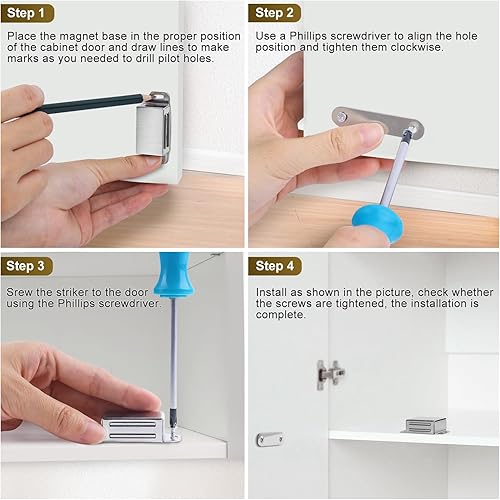 Step 1

Place the magnet base in the proper position of the cabinet door and draw lines to make marks as you needed to drill pilot holes.

Step 2

Use a Phillips screwdriver to align the hole position and tighten them clockwise.

Step 3

Srew the striker to the door using the Phillips screwdriver.

Step 4

Install as shown in the picture, check whether the screws are tightened, the installation is complete.