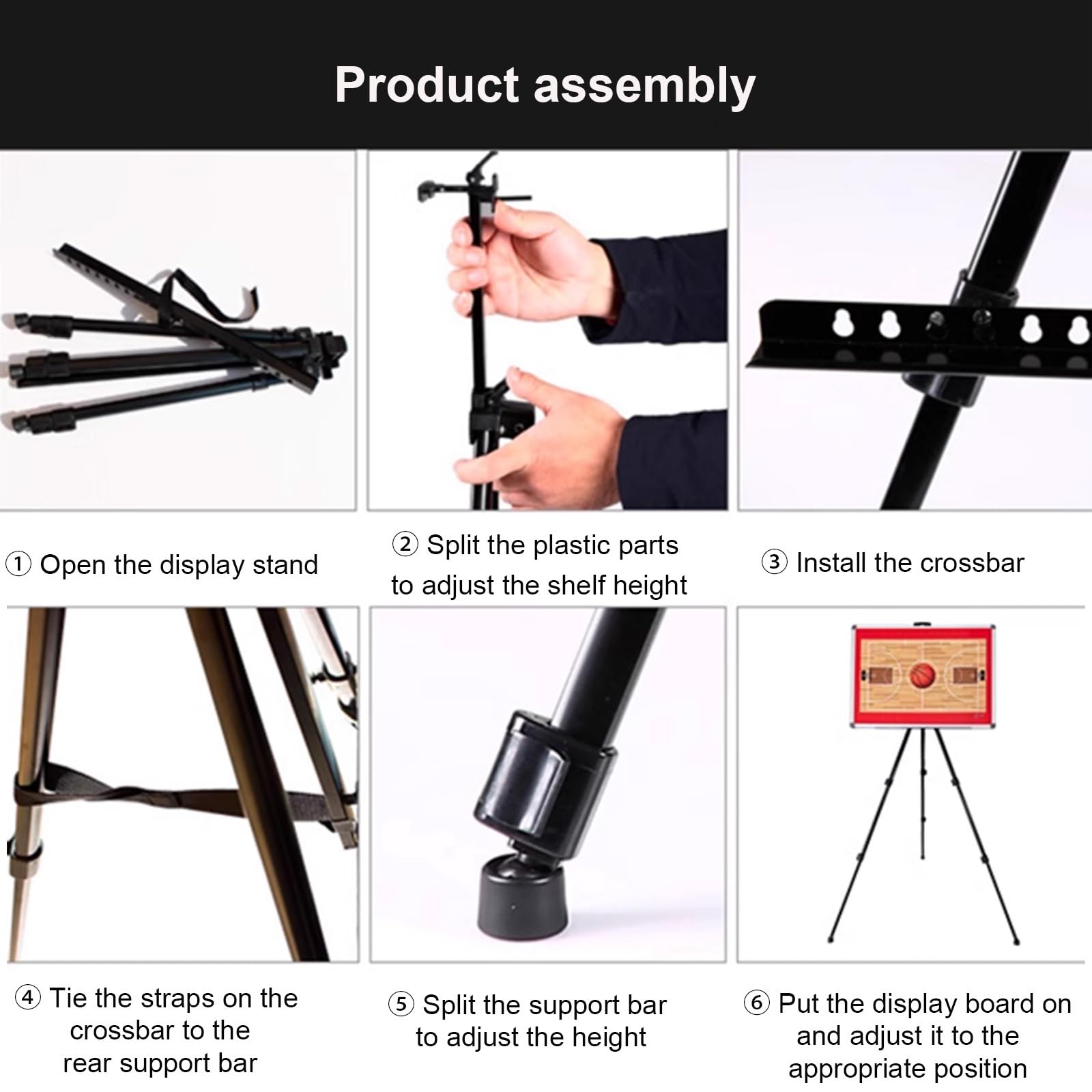 Product assembly

① Open the display stand

② Split the plastic parts to adjust the shelf height

③ Install the crossbar

④ Tie the straps on the crossbar to the rear support bar

⑤ Split the support bar to adjust the height

⑥ Put the display board on and adjust it to the appropriate position