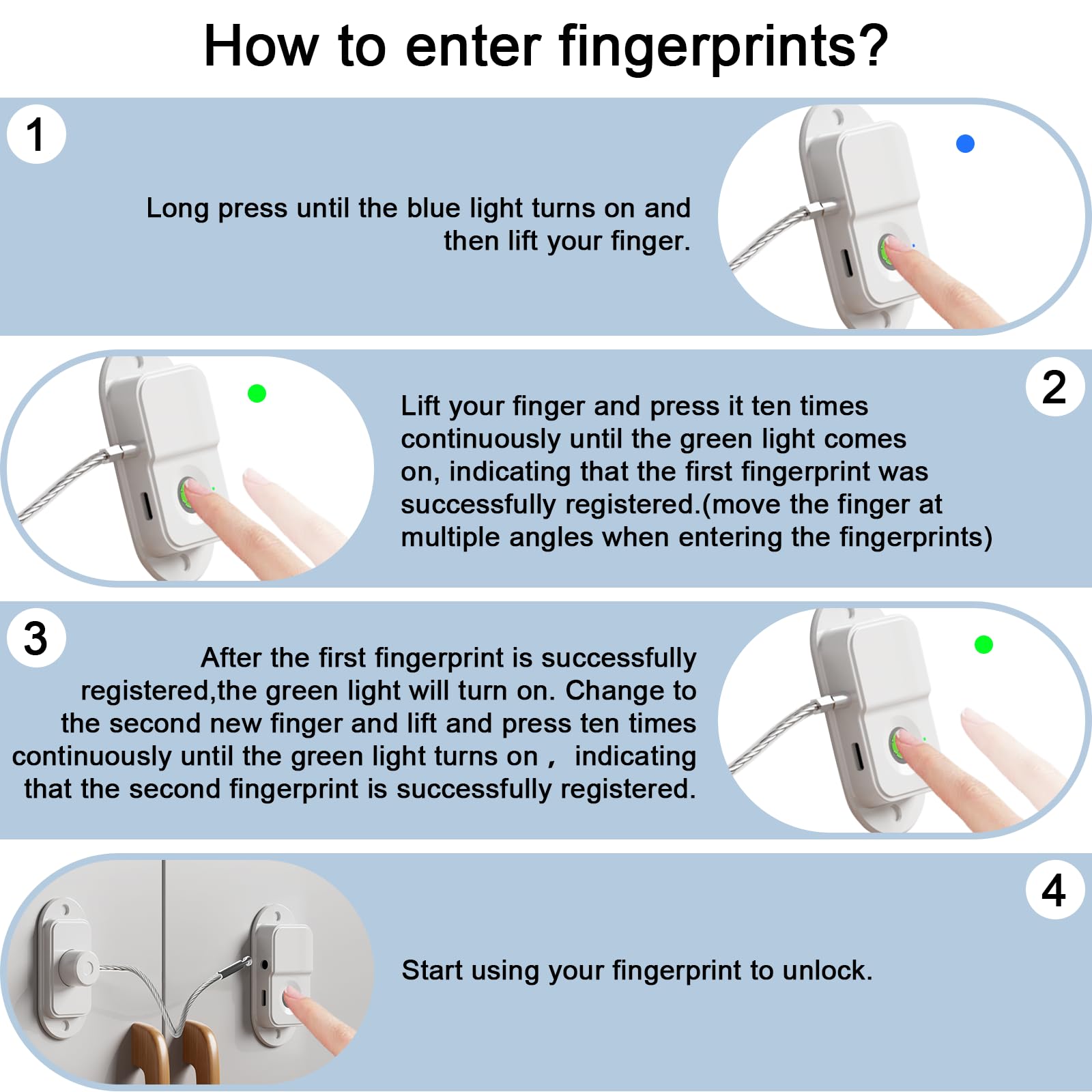 How to enter fingerprints?

1

Long press until the blue light turns on and then lift your finger.

2

Lift your finger and press it ten times continuously until the green light comes on, indicating that the first fingerprint was successfully registered.(move the finger at multiple angles when entering the fingerprints)

3

After the first fingerprint is successfully registered,the green light will turn on. Change to the second new finger and lift and press ten times continuously until the green light turns on， indicating that the second fingerprint is successfully registered.

4

Start using your fingerprint to unlock.