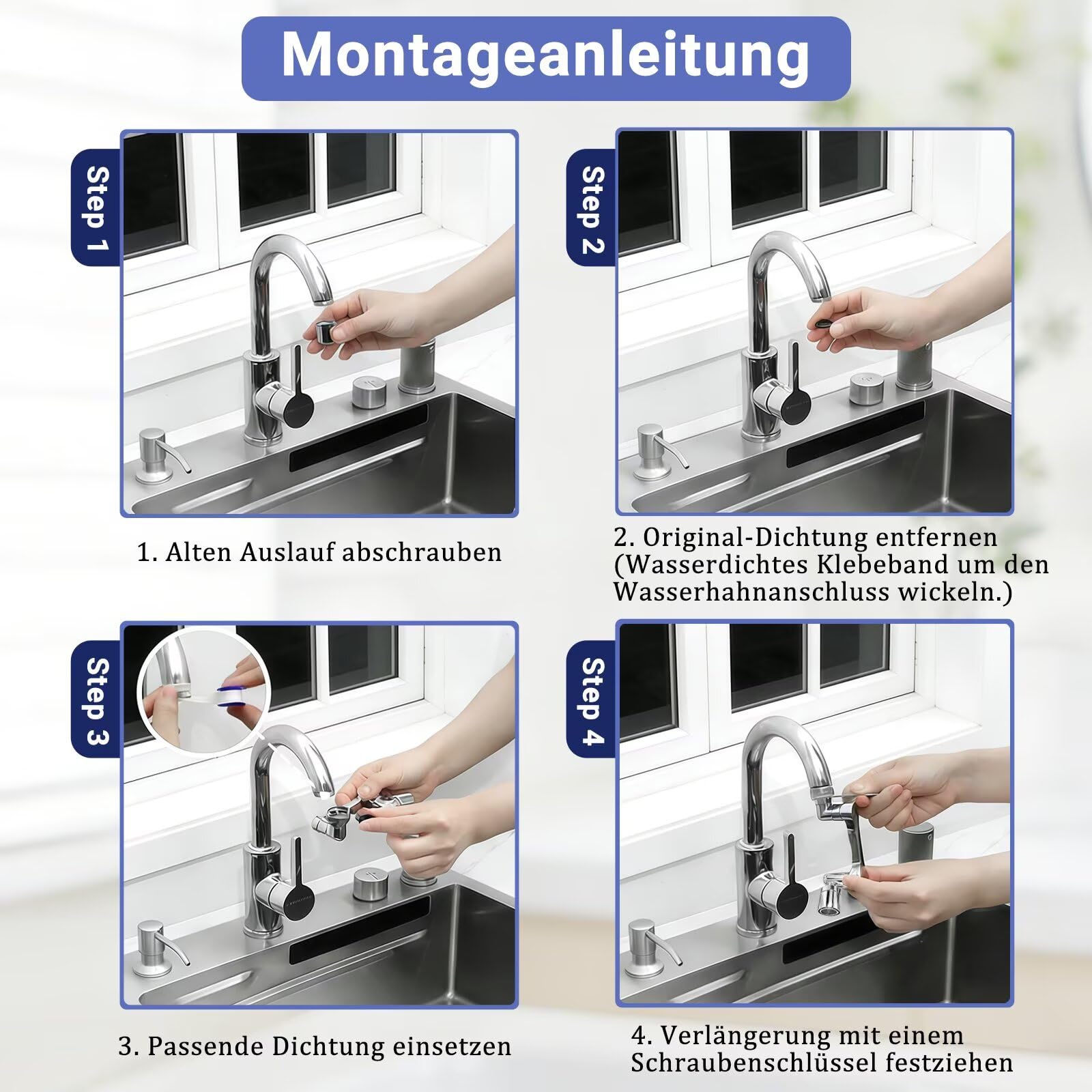 Montageanleitung

Step 1

1. Alten Auslauf abschrauben

Step 2

2. Original-Dichtung entfernen (Wasserdichtes Klebeband um den Wasserhahnanschluss wickeln.)

Step 3

3. Passende Dichtung einsetzen

Step 4

4. Verlängerung mit einem Schraubenschlüssel festziehen