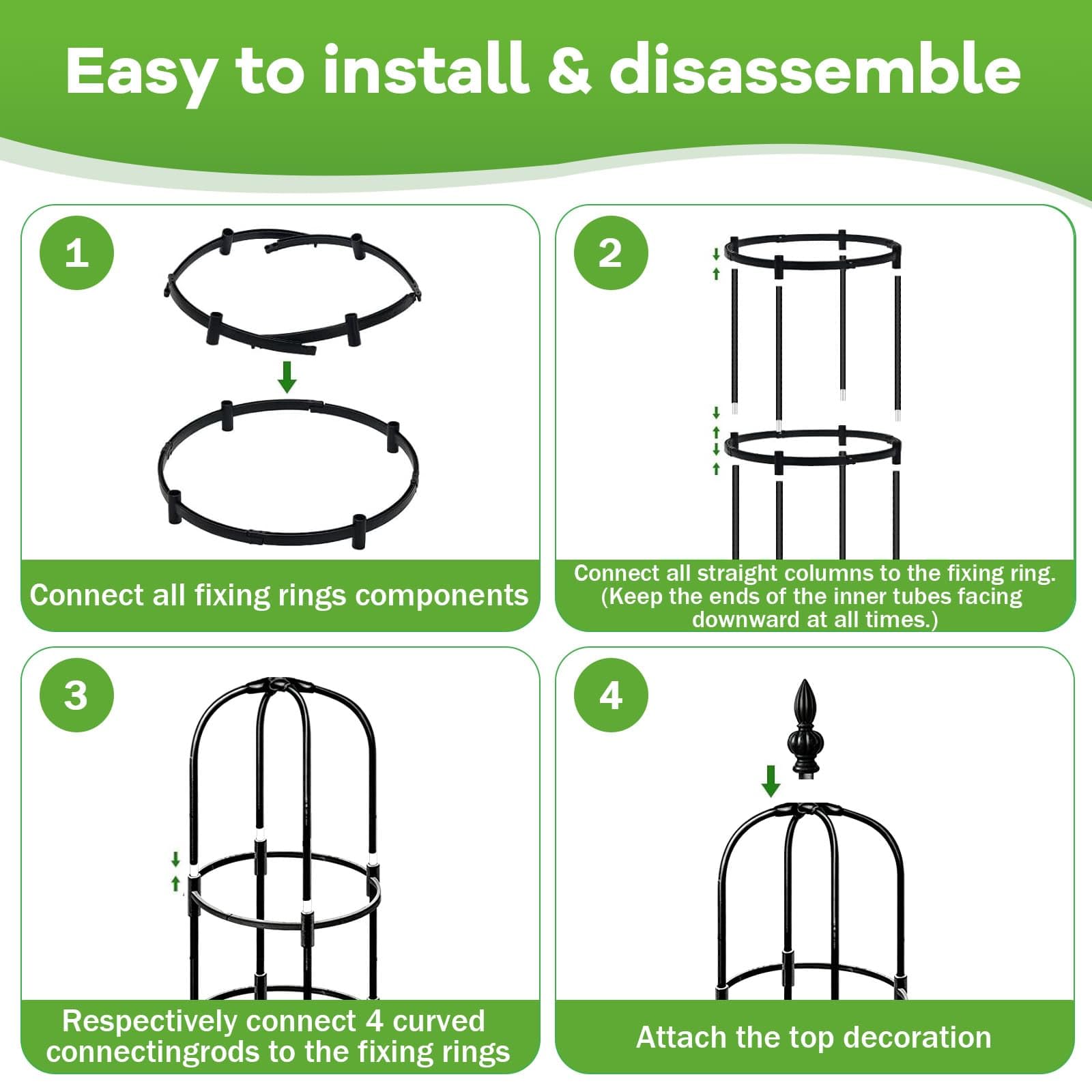 Easy to install & disassemble

1

Connect all fixing rings components

2

Connect all straight columns to the fixing ring. (Keep the ends of the inner tubes facing downward at all times.)

3

Respectively connect 4 curved connectingrods to the fixing rings

4

Attach the top decoration