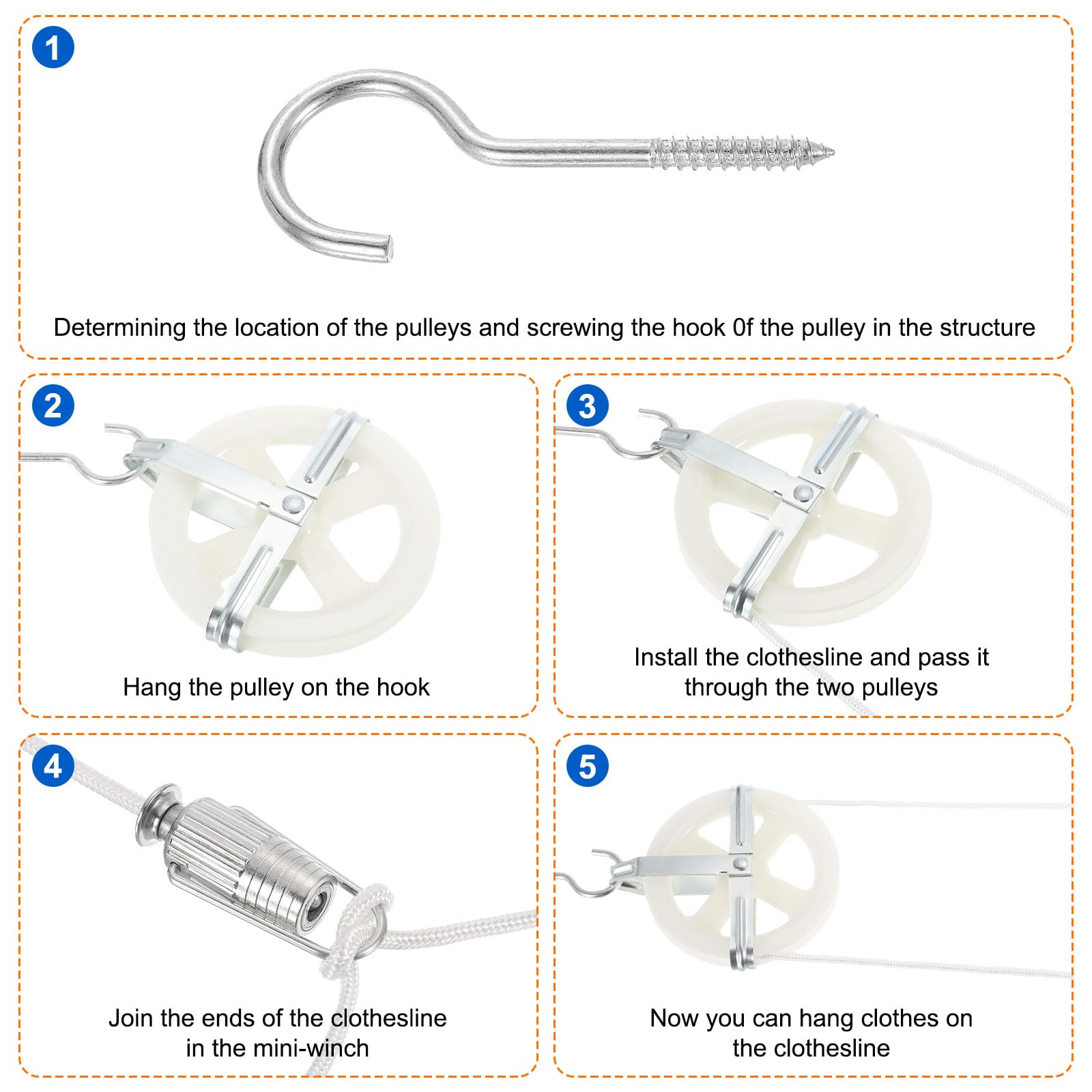 1

Determining the location of the pulleys and screwing the hook 0f the pulley in the structure

2

Hang the pulley on the hook

3

Install the clothesline and pass it through the two pulleys

4

Join the ends of the clothesline in the mini-winch

5

Now you can hang clothes on the clothesline