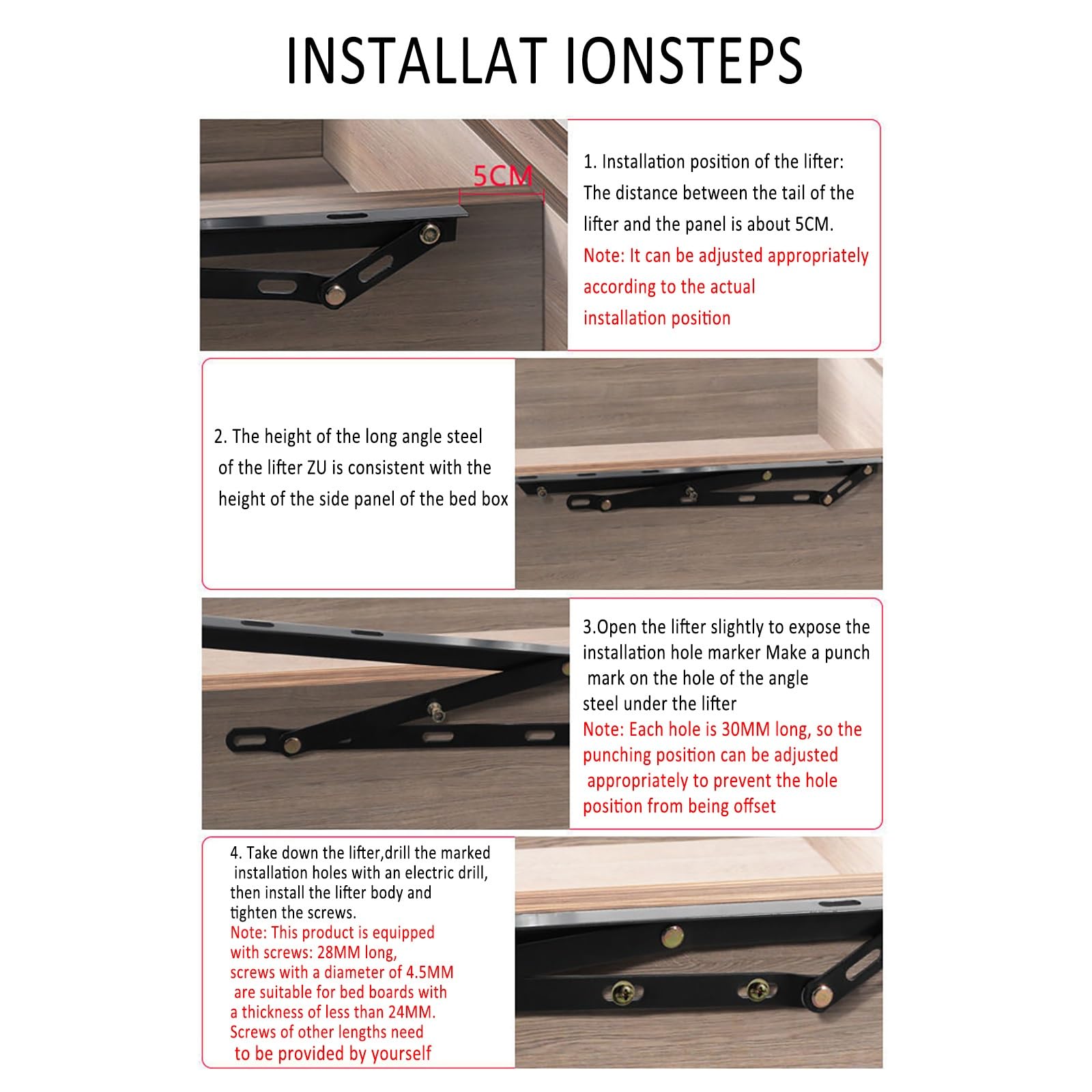 INSTALLAT IONSTEPS

5CM

1. Installation position of the lifter: The distance between the tail of the lifter and the panel is about 5CM.
Note: It can be adjusted appropriately according to the actual installation position

2. The height of the long angle steel of the lifter ZU is consistent with the height of the side panel of the bed box

3.Open the lifter slightly to expose the installation hole marker Make a punch mark on the hole of the angle steel under the lifter
Note: Each hole is 30MM long, so the punching position can be adjusted appropriately to prevent the hole position from being offset

4. Take down the lifter,drill the marked installation holes with an electric drill, then install the lifter body and tighten the screws.
Note: This product is equipped with screws: 28MM long, screws with a diameter of 4.5MM are suitable for bed boards with a thickness of less than 24MM. Screws of other lengths need to be provided by yourself