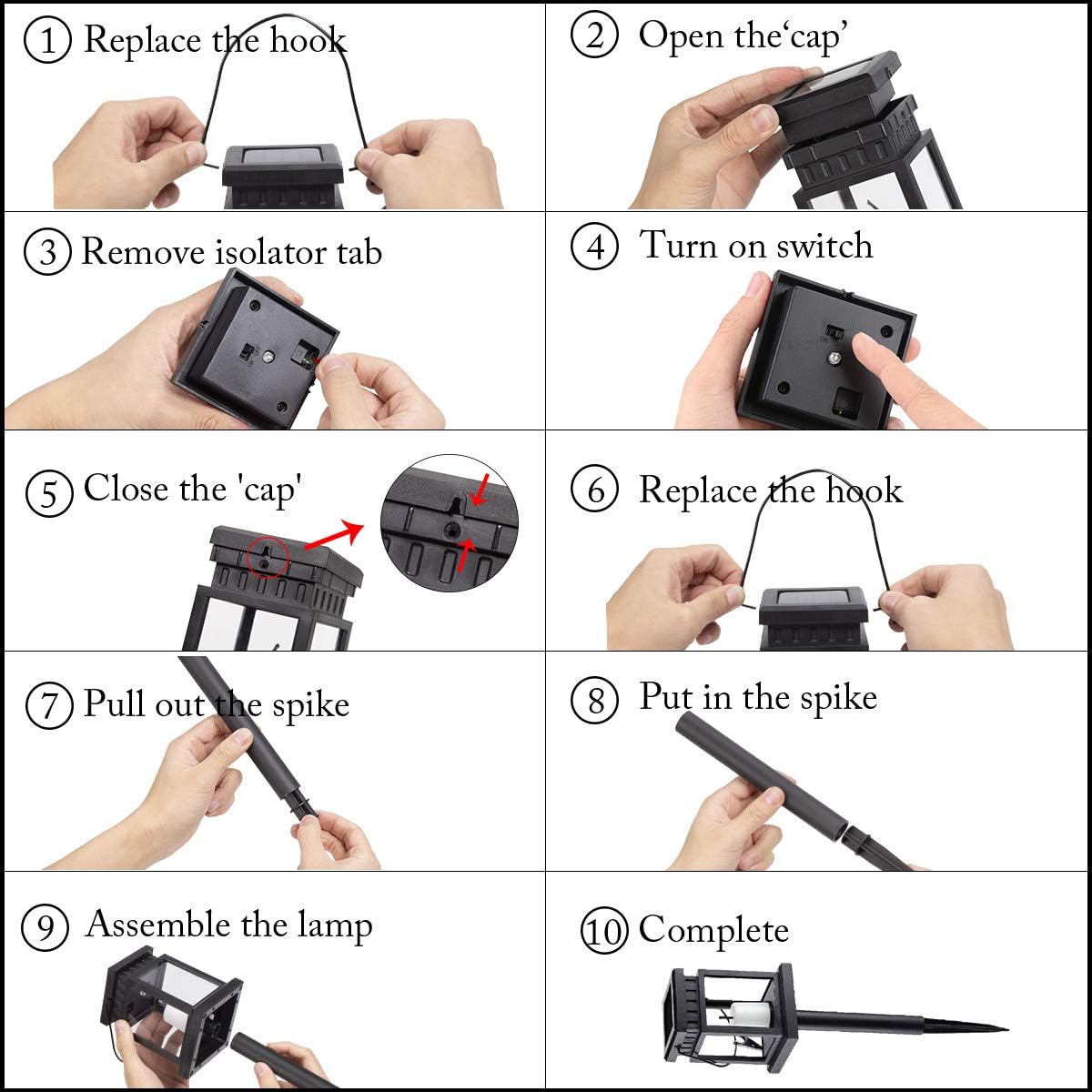 ① Replace the hook

② Open the‘cap’

③ Remove isolator tab

④ Turn on switch

⑤ Close the 'cap'

⑥ Replace the hook

⑦ Pull out the spike

⑧ Put in the spike

⑨ Assemble the lamp

⑩ Complete