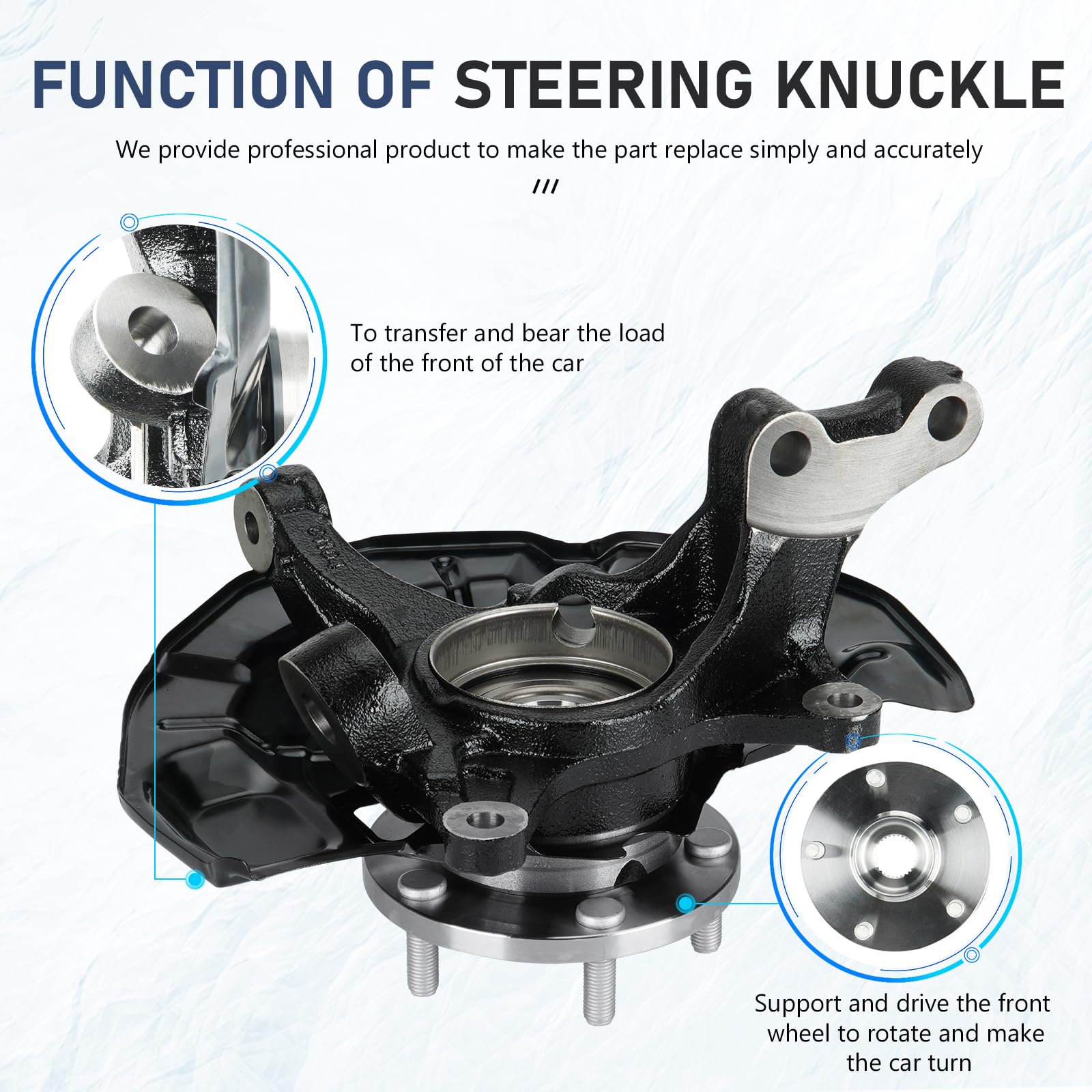 FUNCTION OF STEERING KNUCKLE

We provide professional product to make the part replace simply and accurately

///

To transfer and bear the load of the front of the car

Support and drive the front wheel to rotate and make the car turn