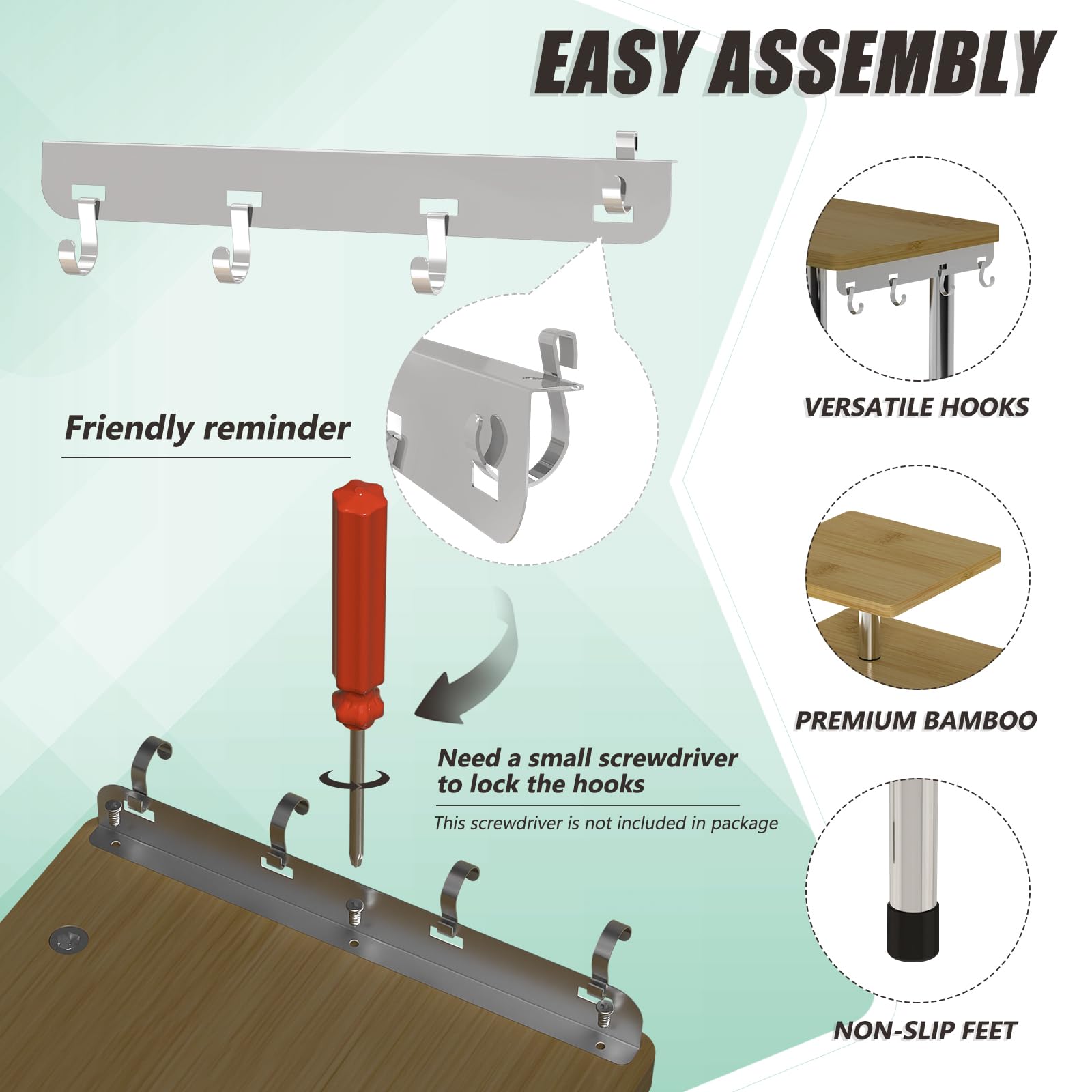 EASY ASSEMBLY

Friendly reminder

Need a small screwdriver to lock the hooks

This screwdriver is not included in package

VERSATILE HOOKS

PREMIUM BAMBOO

NON-SLIP FEET