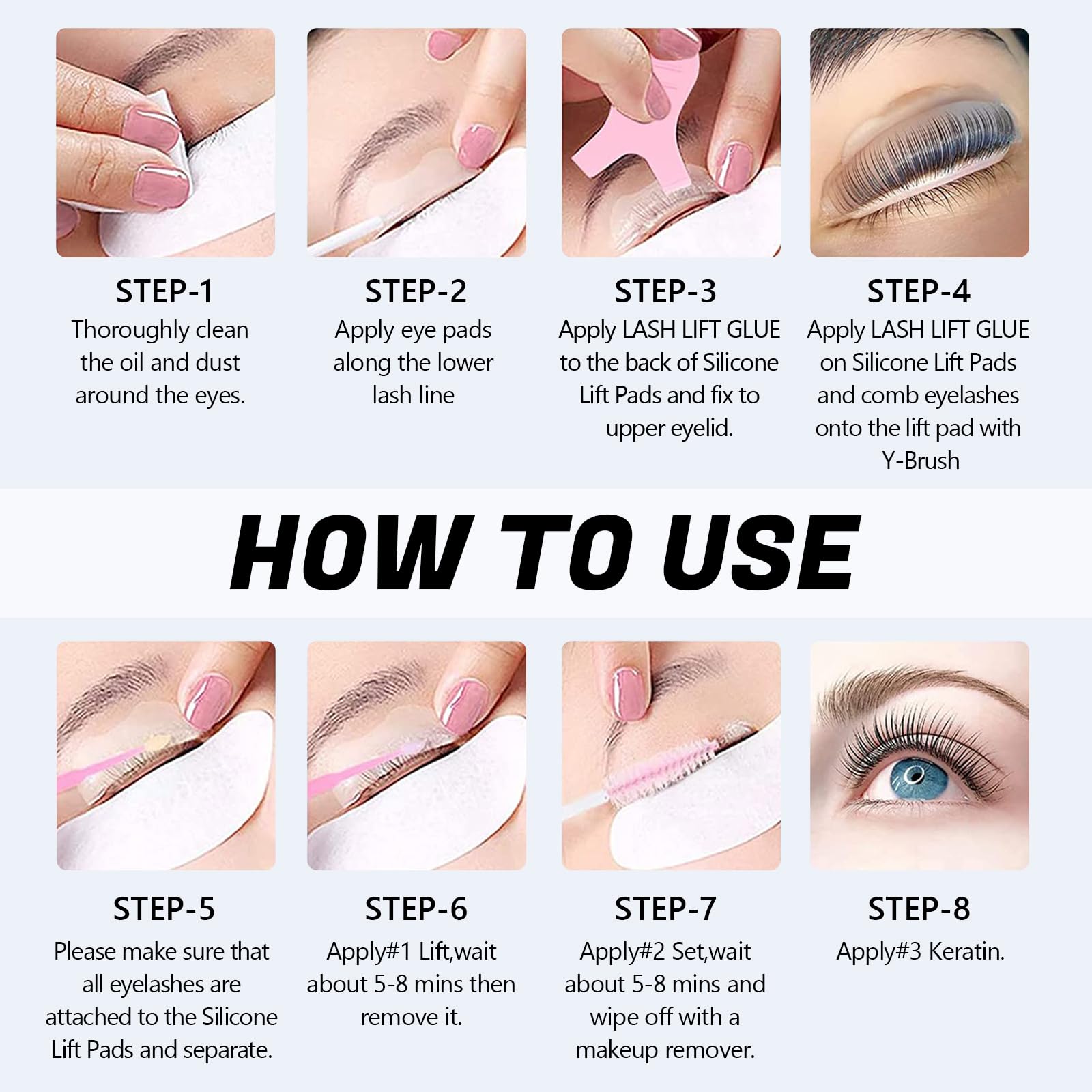 STEP-1
Thoroughly clean the oil and dust around the eyes.

STEP-2
Apply eye pads along the lower lash line

STEP-3
Apply LASH LIFT GLUE to the back of Silicone Lift Pads and fix to upper eyelid.

STEP-4
Apply LASH LIFT GLUE on Silicone Lift Pads and comb eyelashes onto the lift pad with Y-Brush

HOW TO USE

STEP-5
Please make sure that all eyelashes are attached to the Silicone Lift Pads and separate.

STEP-6
Apply#1 Lift,wait about 5-8 mins then remove it.

STEP-7
Apply#2 Set,wait about 5-8 mins and wipe off with a makeup remover.

STEP-8
Apply#3 Keratin.