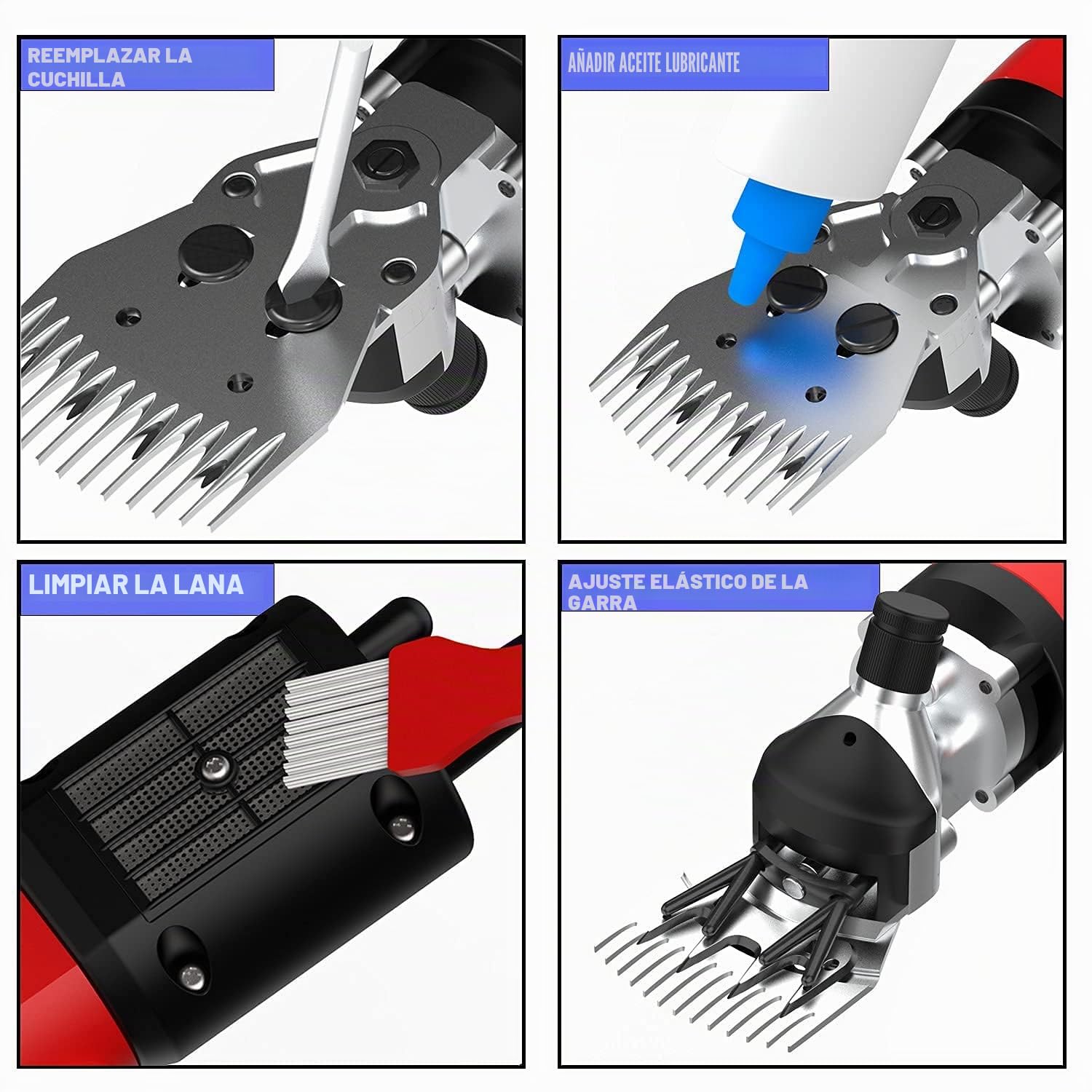 REEMPLAZAR LA CUCHILLA

AÑADIR ACEITE LUBRICANTE

LIMPIAR LA LANA

AJUSTE ELÁSTICO DE LA GARRA