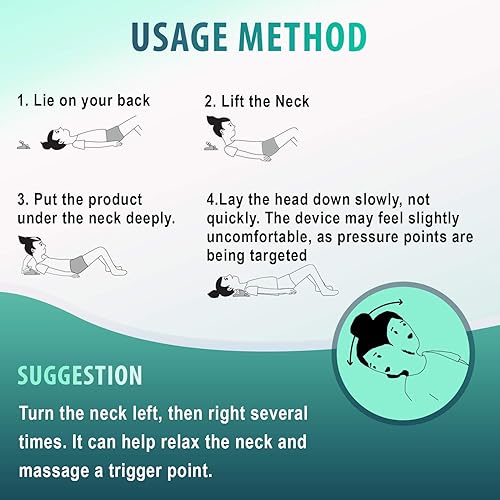 USAGE METHOD

1. Lie on your back

2. Lift the Neck

3. Put the product under the neck deeply.

4.Lay the head down slowly, not quickly. The device may feel slightly uncomfortable, as pressure points are being targeted

SUGGESTION

Turn the neck left, then right several times. It can help relax the neck and massage a trigger point.