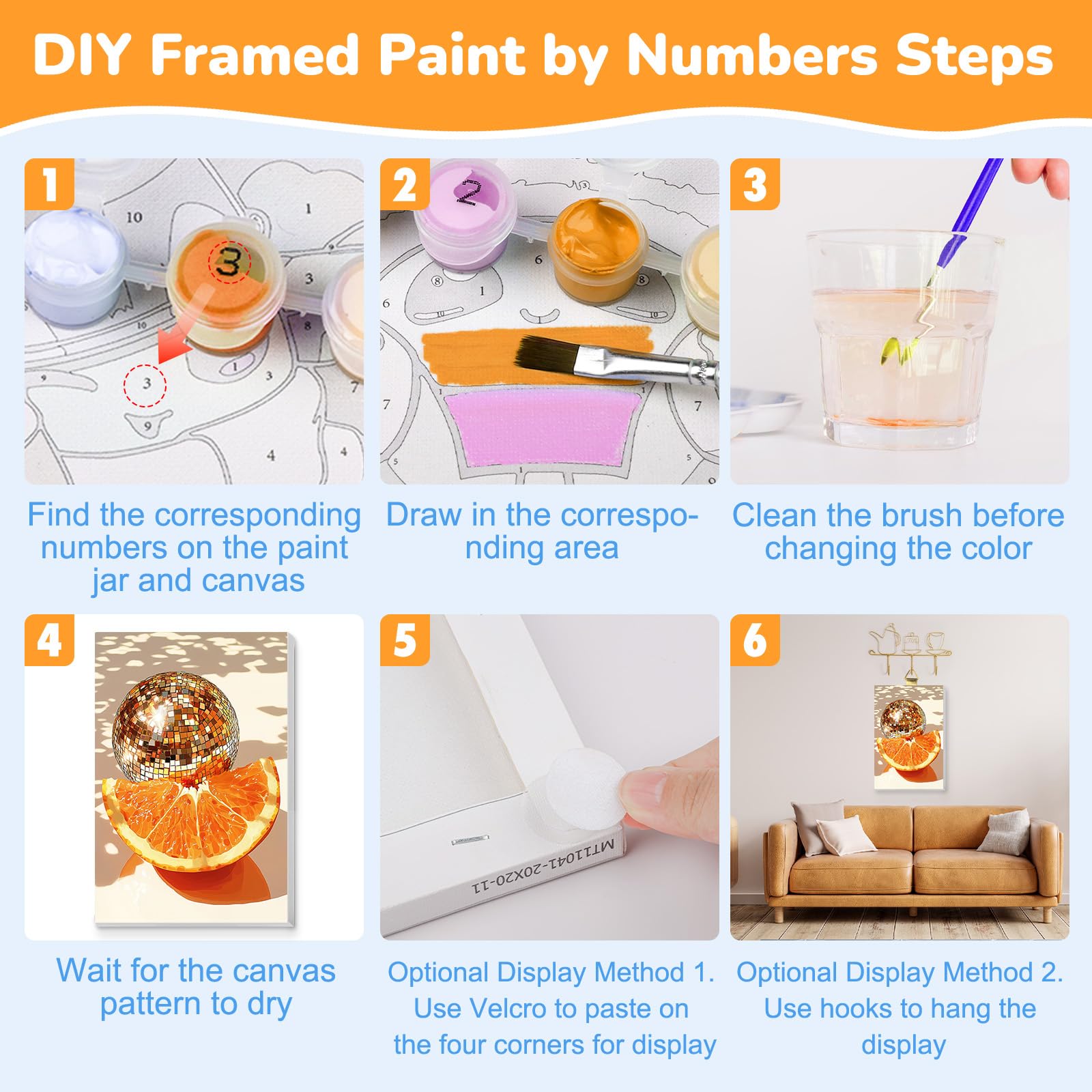 DIY Framed Paint by Numbers Steps

1

Find the corresponding numbers on the paint jar and canvas

2

Draw in the corresponding area

3

Clean the brush before changing the color

4

Wait for the canvas pattern to dry

5

MT11041-20X20-11

Optional Display Method 1. Use Velcro to paste on the four corners for display

6

Optional Display Method 2. Use hooks to hang the display