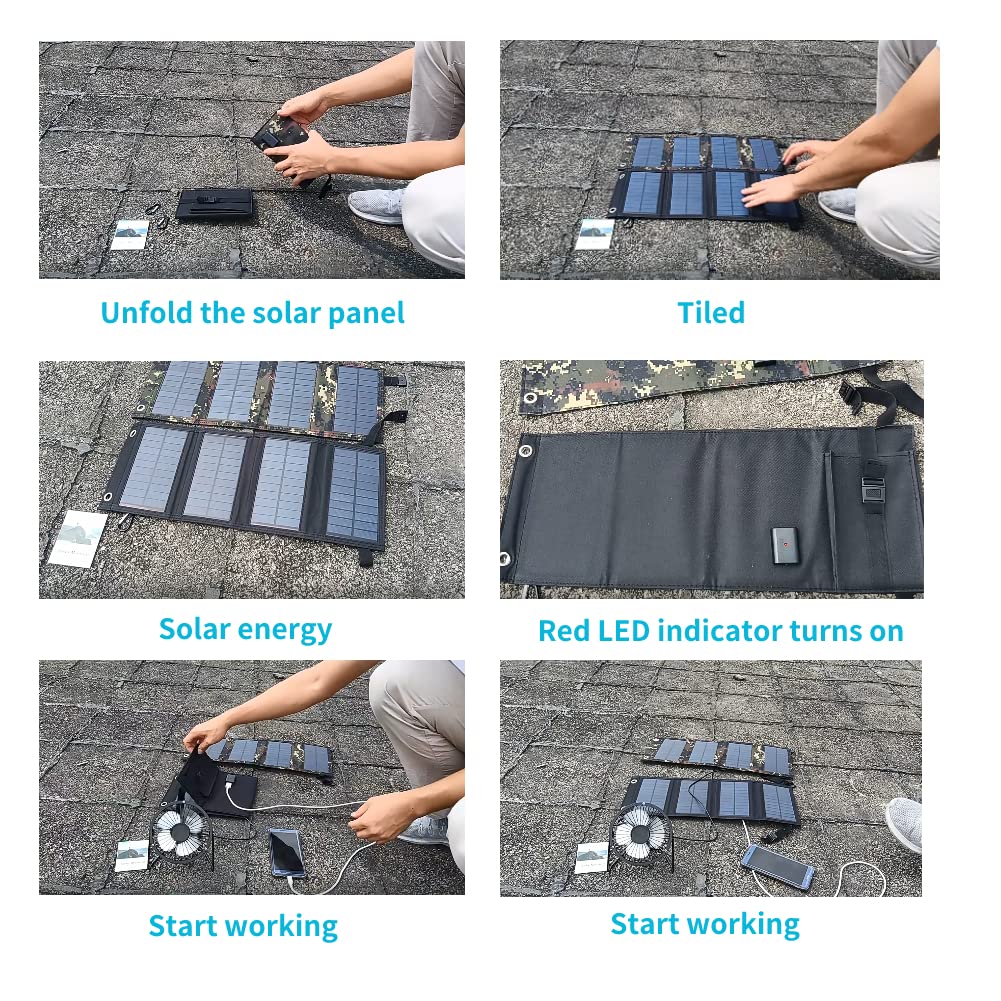 Unfold the solar panel

Tiled

Solar energy

Red LED indicator turns on

Start working

Start working