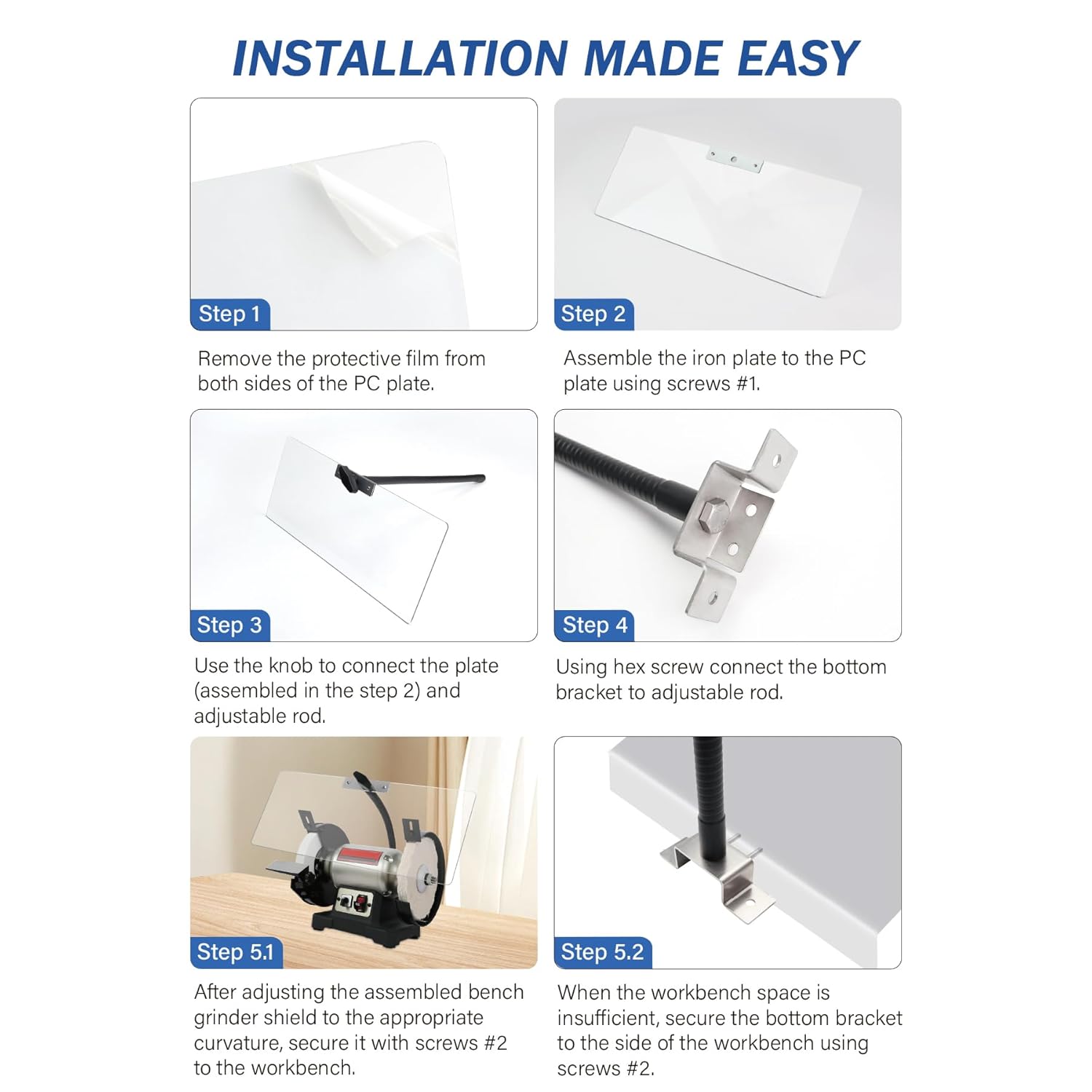 INSTALLATION MADE EASY

Step 1

Remove the protective film from both sides of the PC plate.

Step 2

Assemble the iron plate to the PC plate using screws #1.

Step 3

Use the knob to connect the plate (assembled in the step 2) and adjustable rod.

Step 4

Using hex screw connect the bottom bracket to adjustable rod.

Step 5.1

After adjusting the assembled bench grinder shield to the appropriate curvature, secure it with screws #2 to the workbench.

Step 5.2

When the workbench space is insufficient, secure the bottom bracket to the side of the workbench using screws #2.