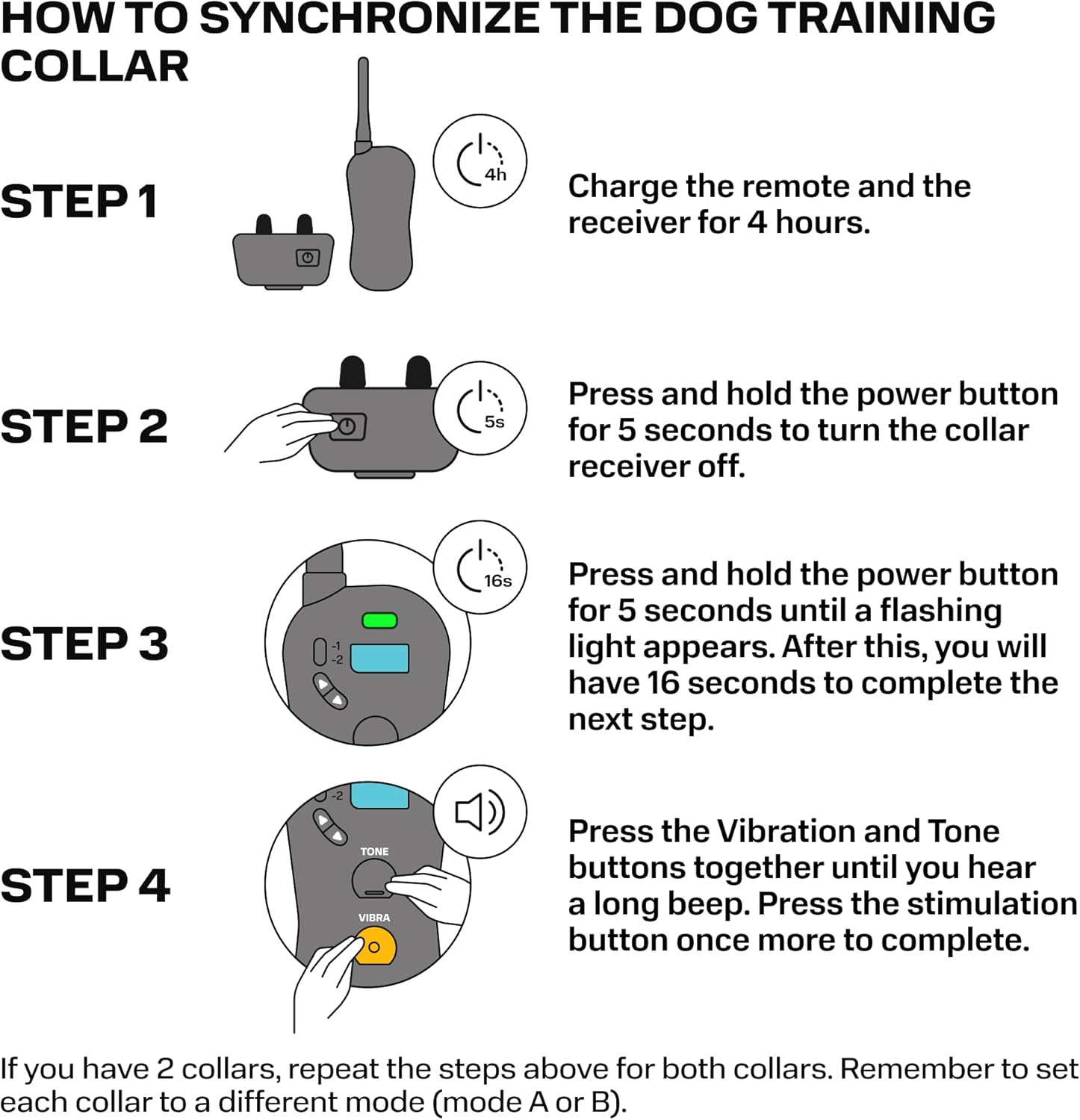 HOW TO SYNCHRONIZE THE DOG TRAINING COLLAR

STEP 1

4h

Charge the remote and the receiver for 4 hours.

STEP 2

5s

Press and hold the power button for 5 seconds to turn the collar receiver off.

STEP 3

16s

-1
-2

Press and hold the power button for 5 seconds until a flashing light appears. After this, you will have 16 seconds to complete the next step.

STEP 4

-2

TONE

VIBRA

Press the Vibration and Tone buttons together until you hear a long beep. Press the stimulation button once more to complete.

If you have 2 collars, repeat the steps above for both collars. Remember to set each collar to a different mode (mode A or B).