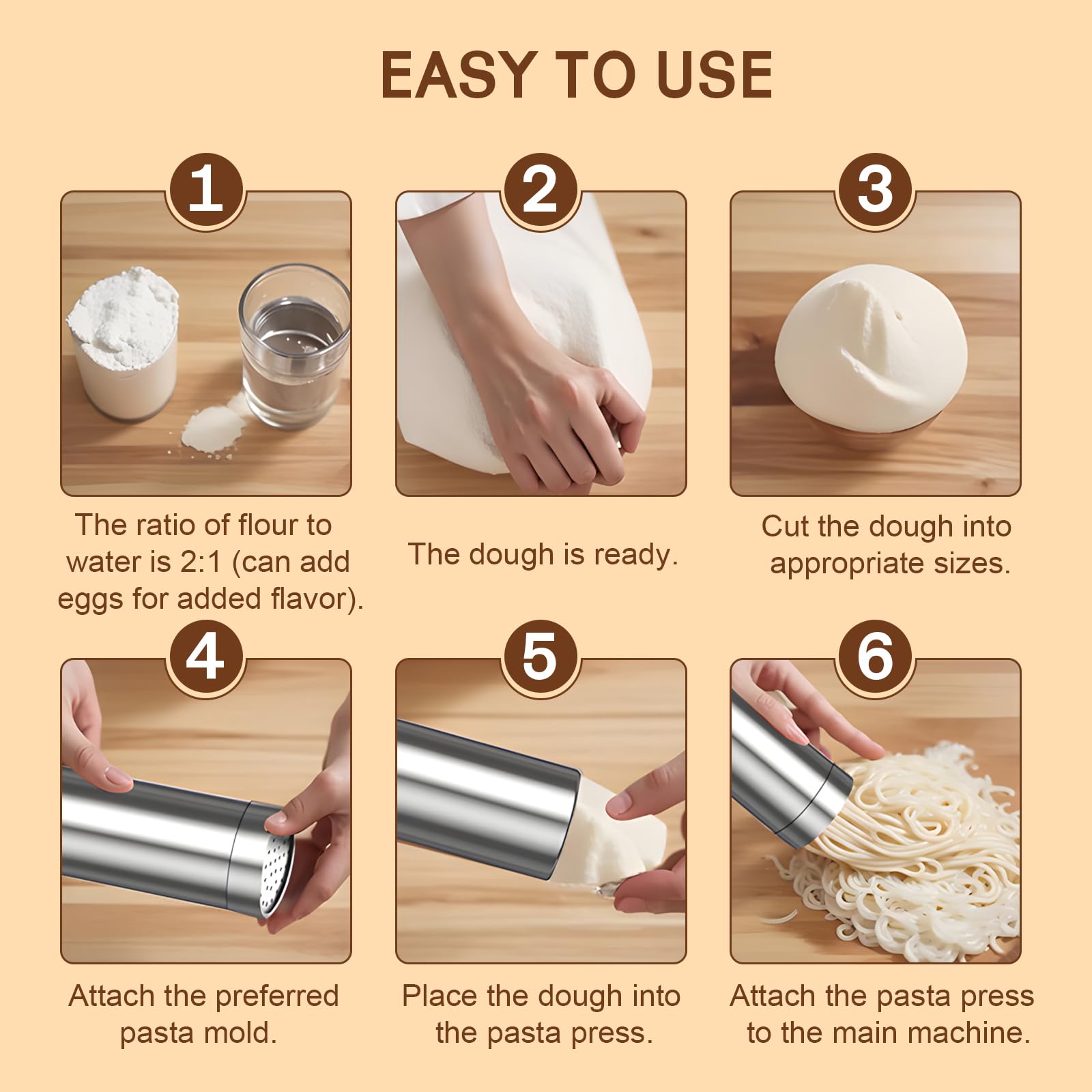 EASY TO USE

1

The ratio of flour to water is 2:1 (can add eggs for added flavor).

2

The dough is ready.

3

Cut the dough into appropriate sizes.

4

Attach the preferred pasta mold.

5

Place the dough into the pasta press.

6

Attach the pasta press to the main machine.