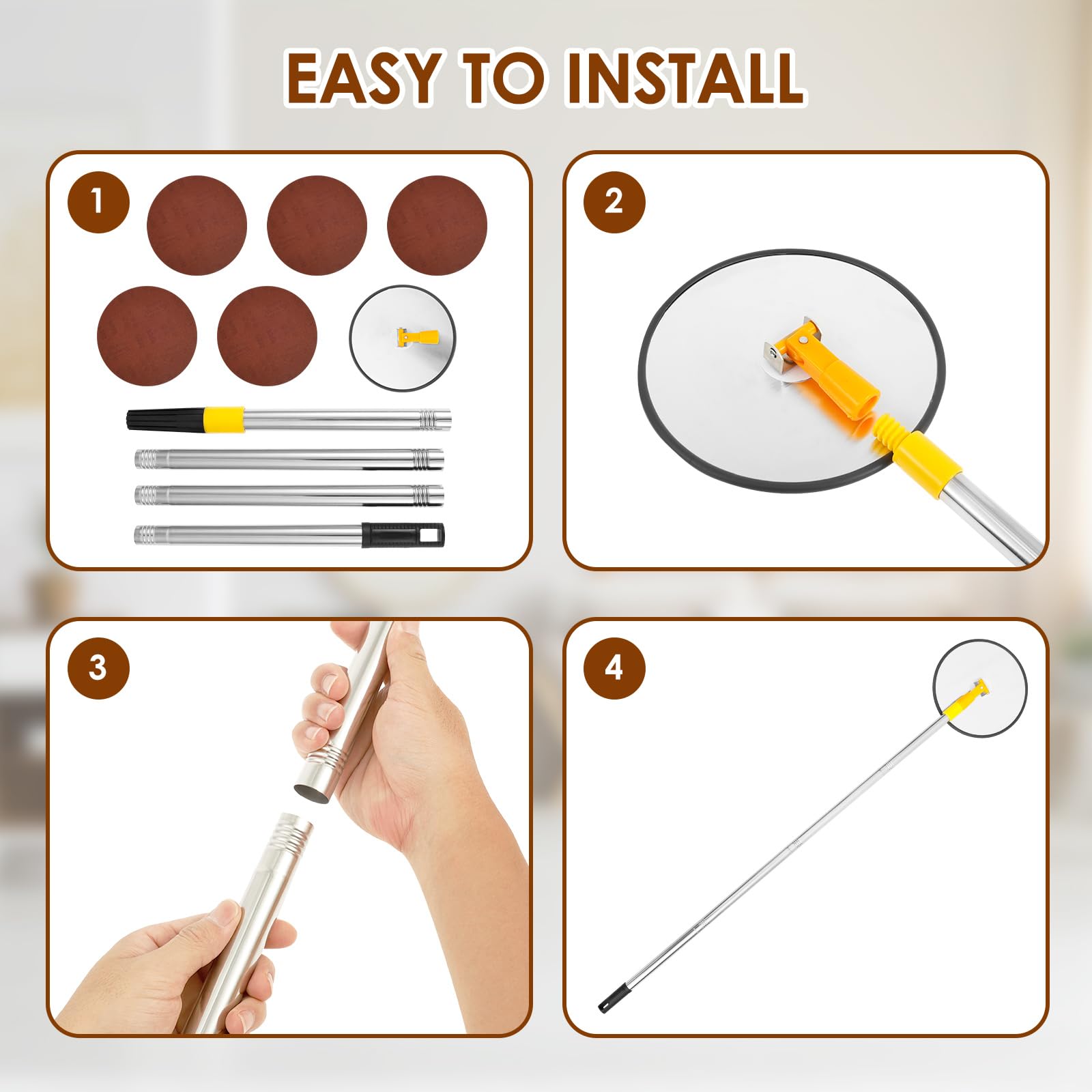 EASY TO INSTALL

1

2

3

4