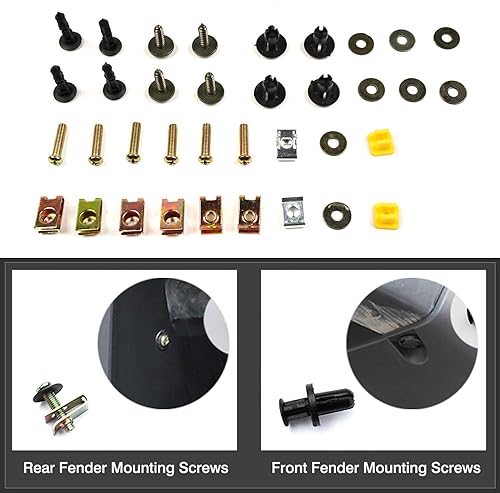 Rear Fender Mounting Screws

Front Fender Mounting Screws