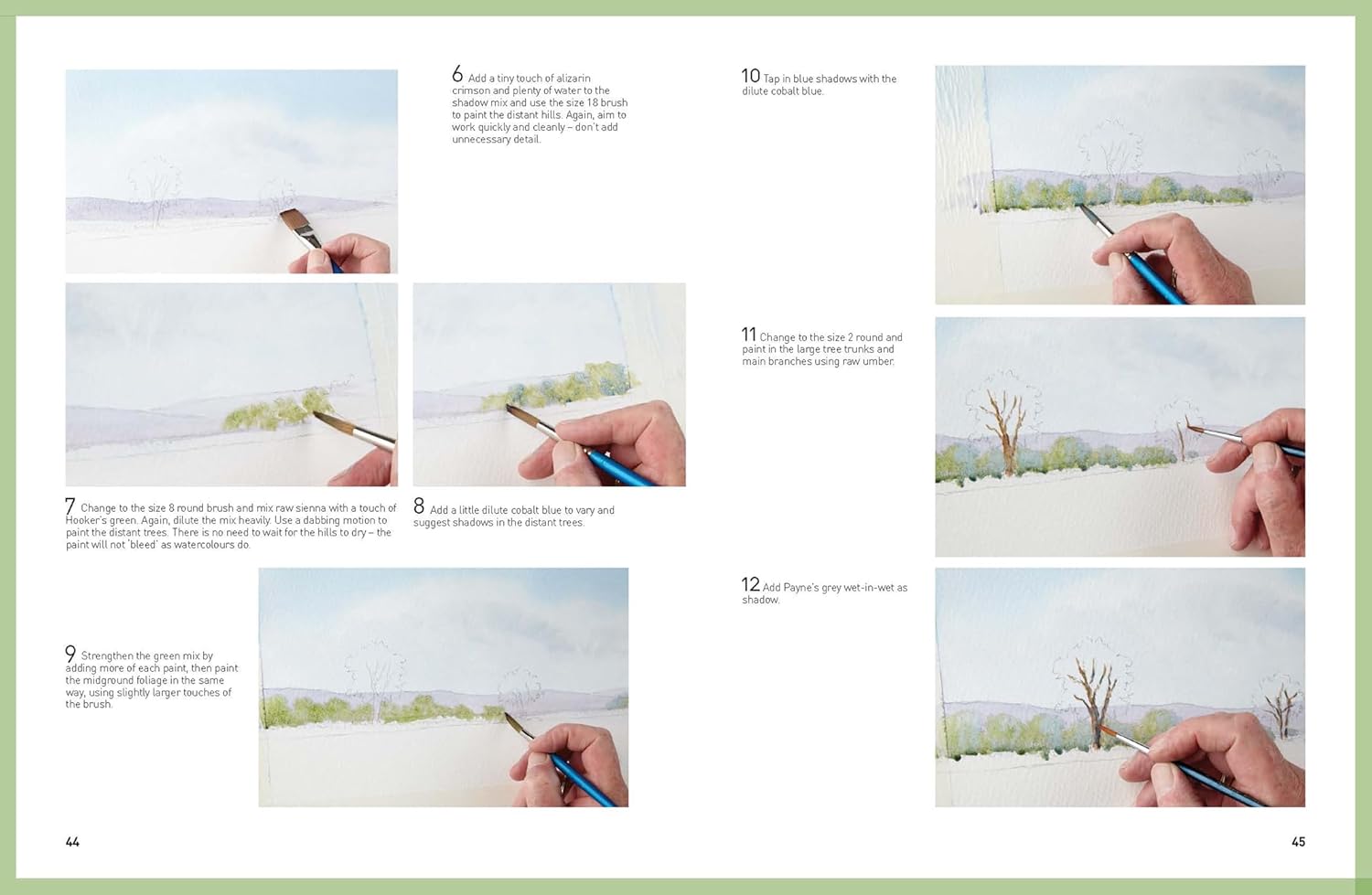 6 Add a tiny touch of alizarin crimson and plenty of water to the shadow mix and use the size 18 brush to paint the distant hills. Again, aim to work quickly and cleanly – don't add unnecessary detail.

7 Change to the size 8 round brush and mix raw sienna with a touch of Hooker's green. Again, dilute the mix heavily. Use a dabbing motion to paint the distant trees. There is no need to wait for the hills to dry – the paint will not 'bleed' as watercolours do.

8 Add a little dilute cobalt blue to vary and suggest shadows in the distant trees.

9 Strengthen the green mix by adding more of each paint, then paint the midground foliage in the same way, using slightly larger touches of the brush.

44

10 Tap in blue shadows with the dilute cobalt blue.

11 Change to the size 2 round and paint in the large tree trunks and main branches using raw umber.

12 Add Payne's grey wet-in-wet as shadow.

45