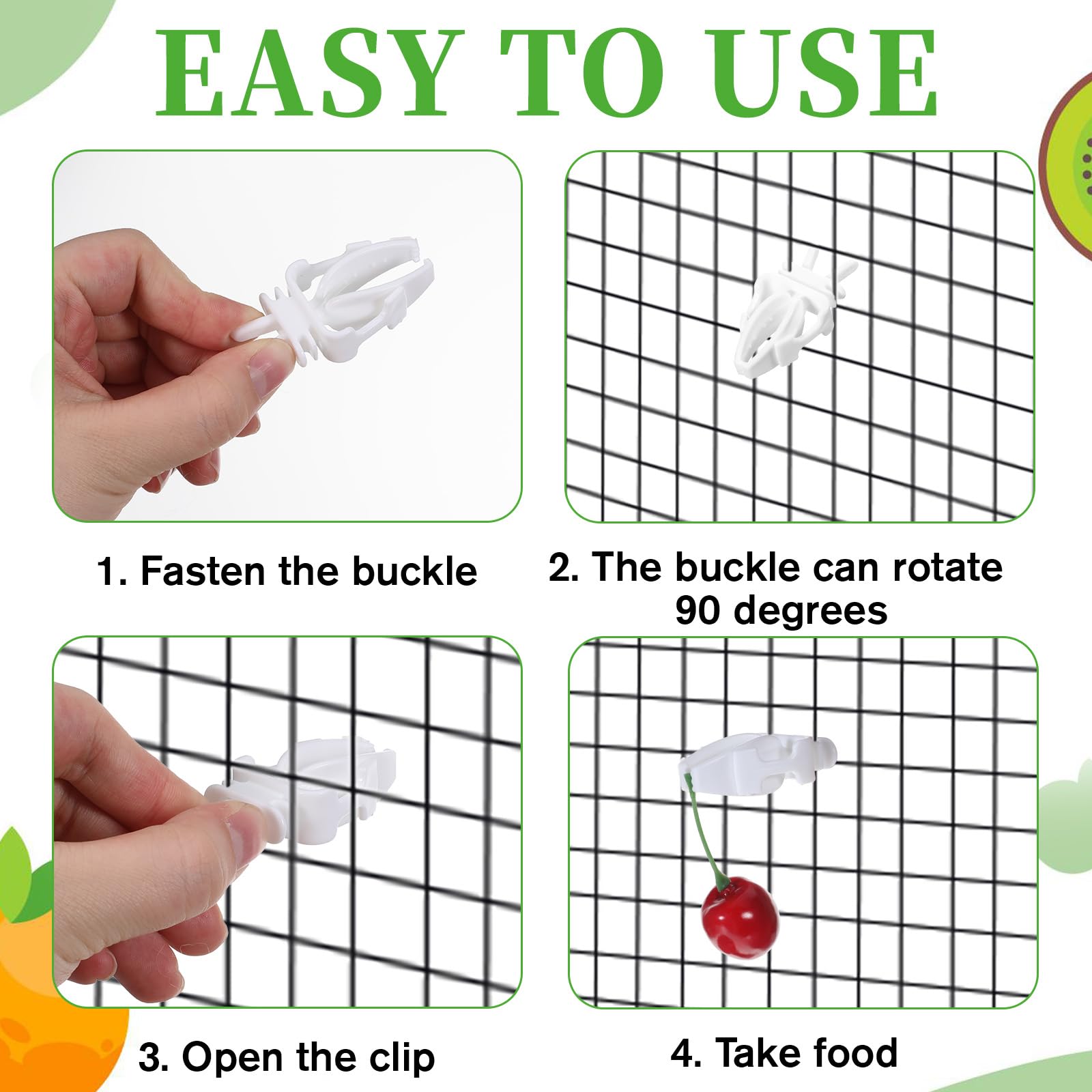 EASY TO USE

1. Fasten the buckle

2. The buckle can rotate 90 degrees

3. Open the clip

4. Take food