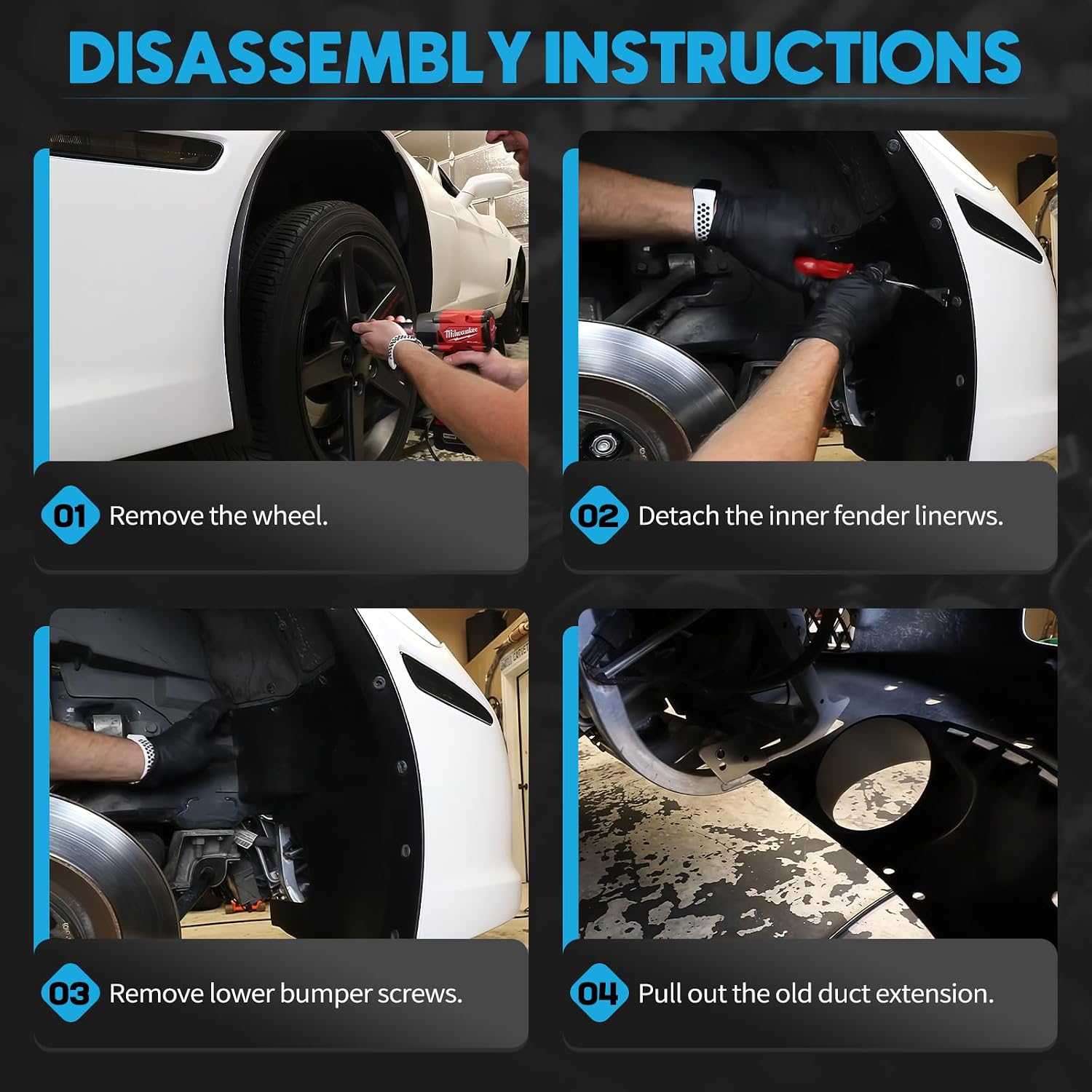 DISASSEMBLY INSTRUCTIONS

Milwaukee

01 Remove the wheel.

02 Detach the inner fender linerws.

03 Remove lower bumper screws.

04 Pull out the old duct extension.