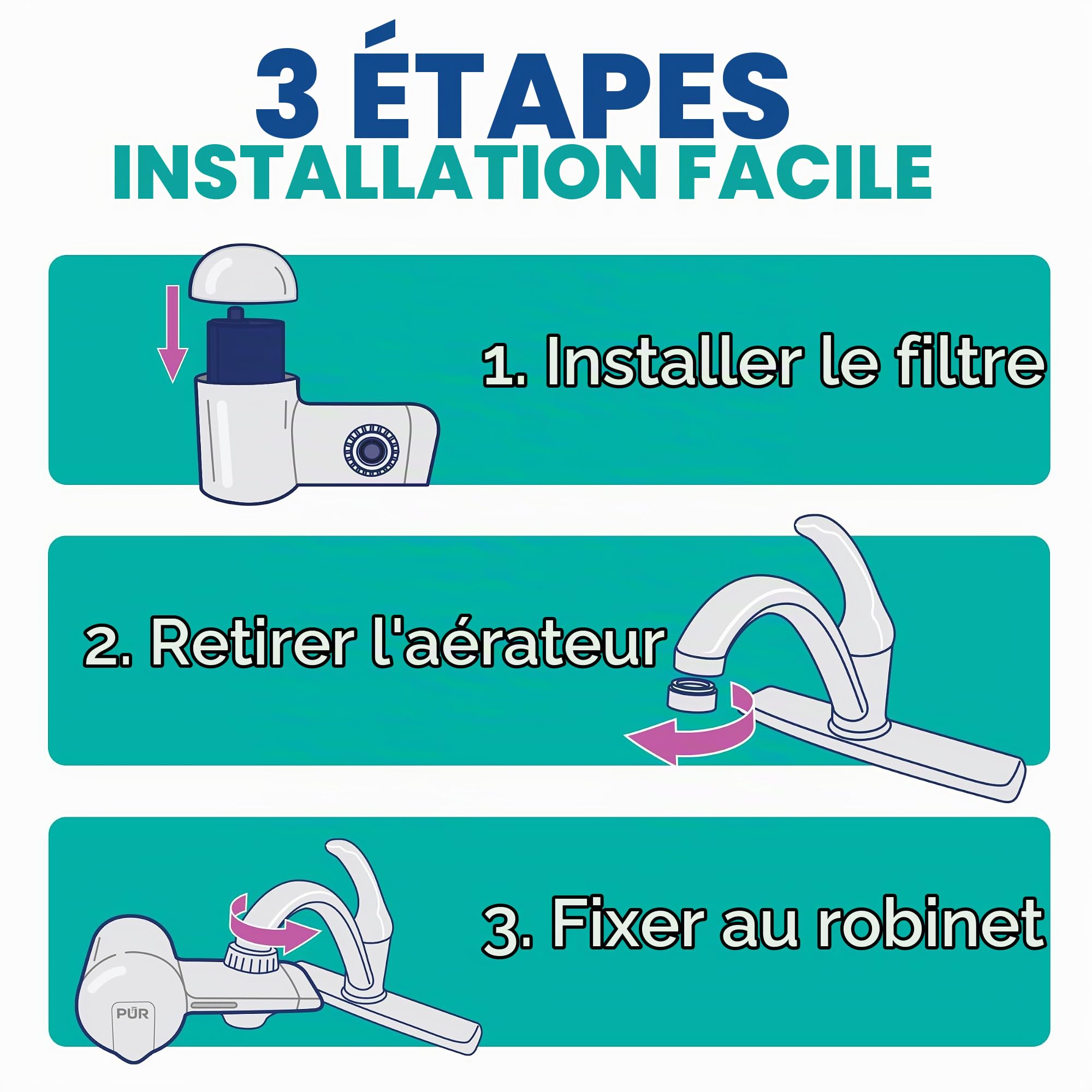 3 ÉTAPES
INSTALLATION FACILE

1. Installer le filtre

2. Retirer l'aérateur

3. Fixer au robinet

PŪR