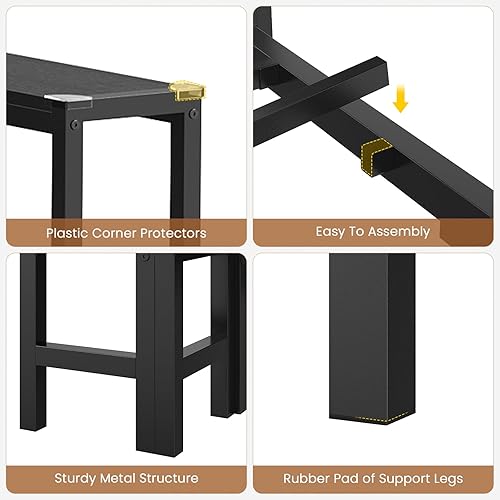 Plastic Corner Protectors

Easy To Assembly

Sturdy Metal Structure

Rubber Pad of Support Legs