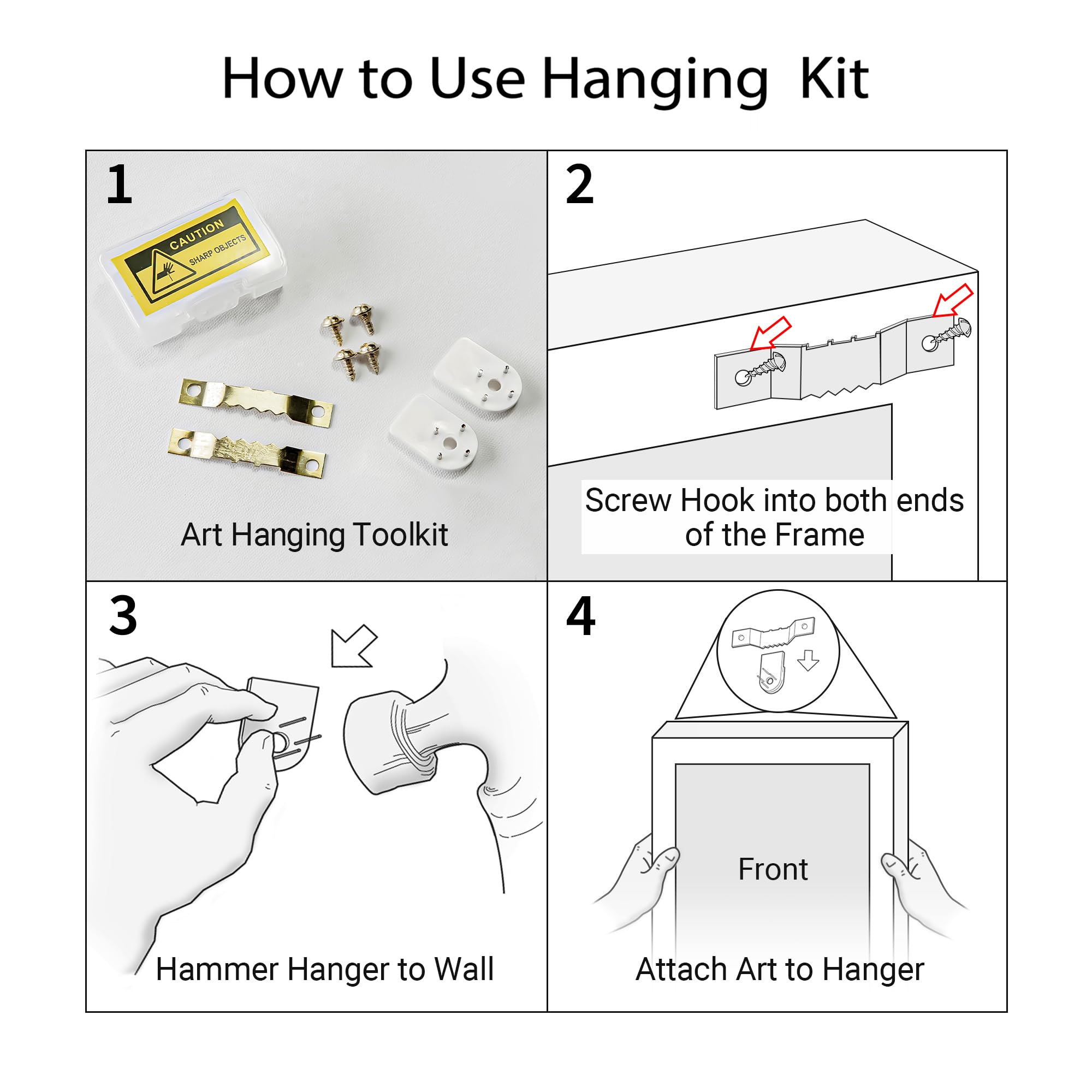 How to Use Hanging Kit

1

CAUTION
SHARP OBJECTS

Art Hanging Toolkit

2

Screw Hook into both ends of the Frame

3

Hammer Hanger to Wall

4

Front

Attach Art to Hanger