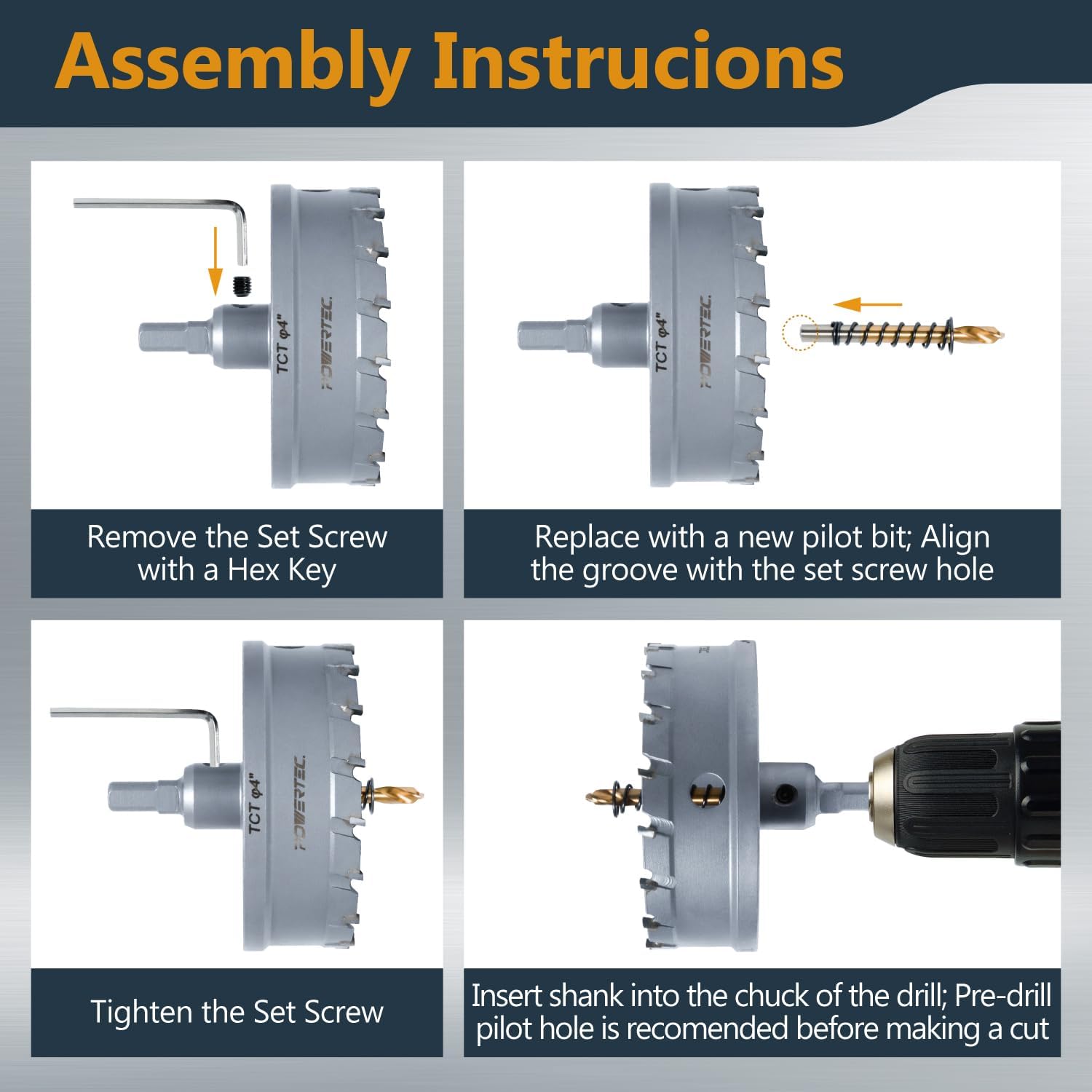 Assembly Instrucions

TCT φ4"
POWERTEC

Remove the Set Screw with a Hex Key

TCT φ4"
POWERTEC

Replace with a new pilot bit; Align the groove with the set screw hole

TCT φ4"
POWERTEC

Tighten the Set Screw

Insert shank into the chuck of the drill; Pre-drill pilot hole is recomended before making a cut