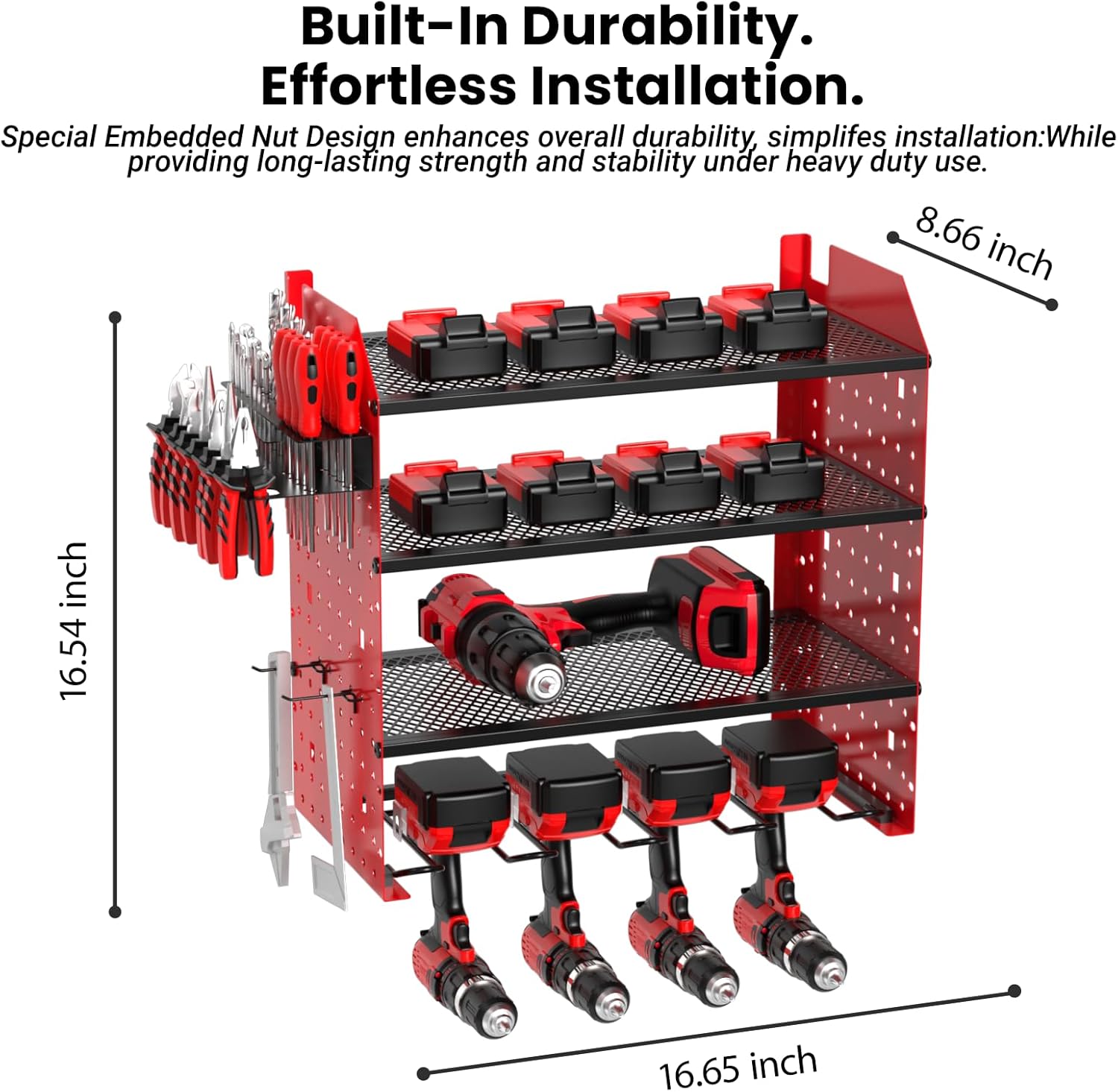 Built-In Durability.
Effortless Installation.

Special Embedded Nut Design enhances overall durability, simplifes installation:While providing long-lasting strength and stability under heavy duty use.

8.66 inch

16.54 inch

16.65 inch