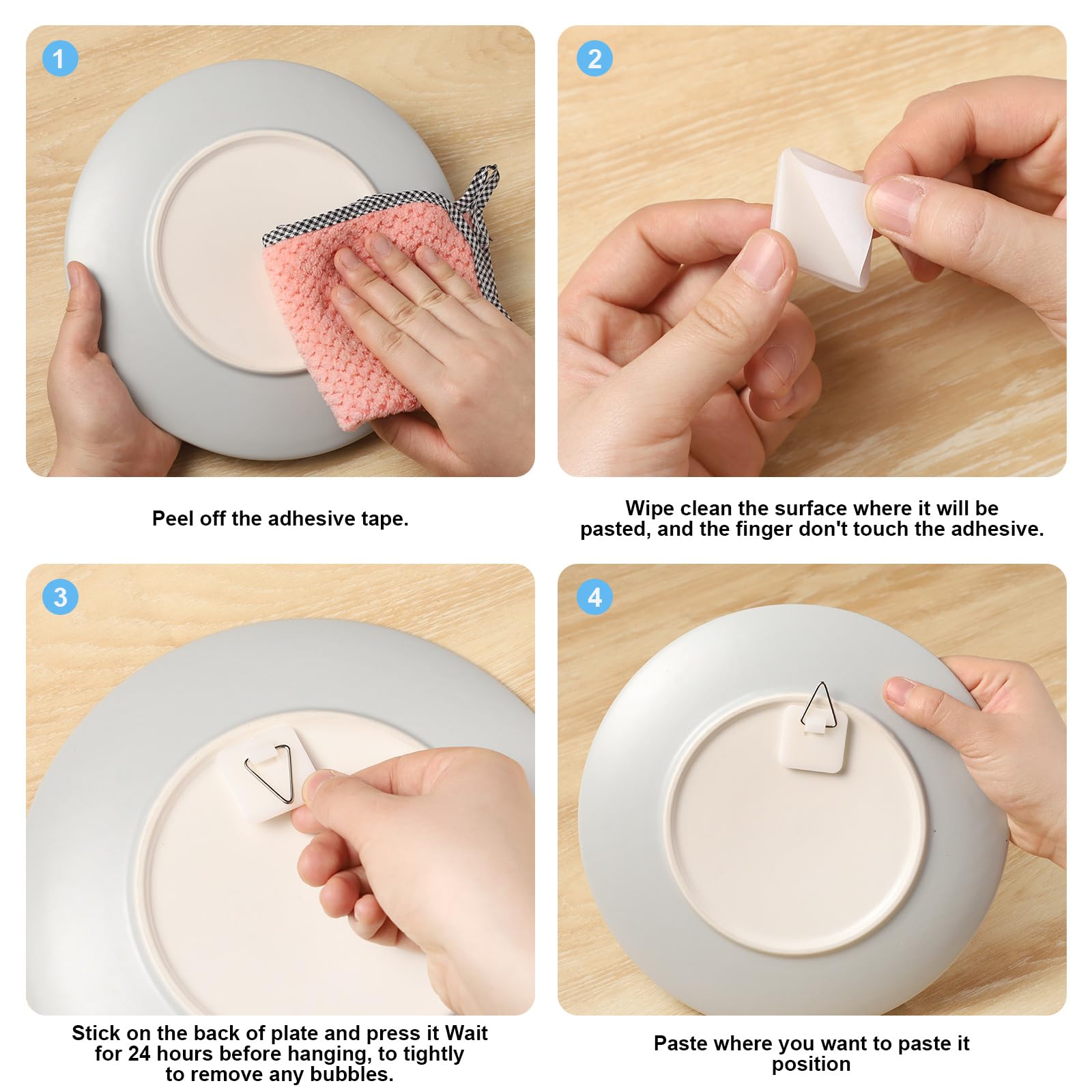 1

Peel off the adhesive tape.

2

Wipe clean the surface where it will be pasted, and the finger don't touch the adhesive.

3

Stick on the back of plate and press it Wait for 24 hours before hanging, to tightly to remove any bubbles.

4

Paste where you want to paste it position