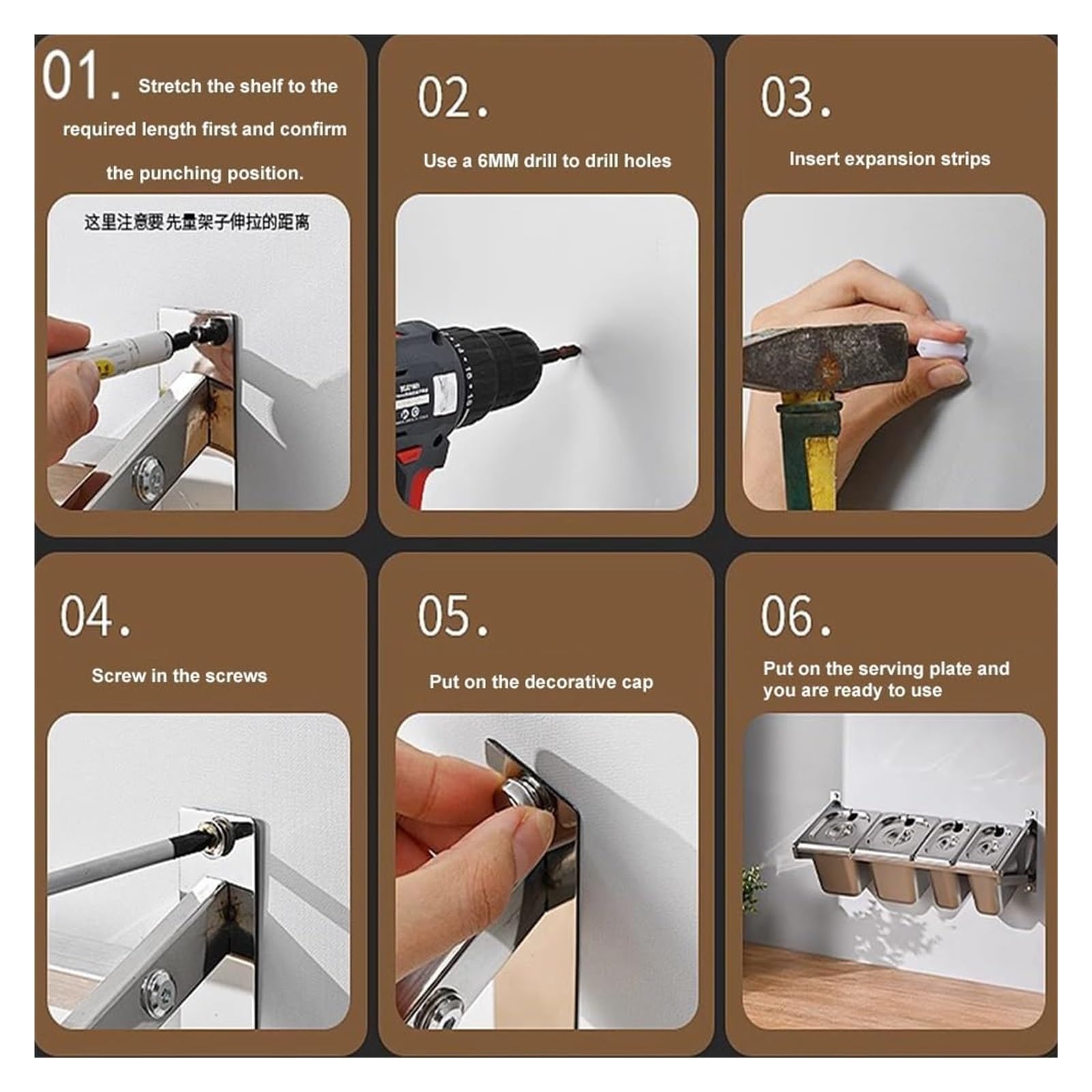 01. Stretch the shelf to the required length first and confirm the punching position.

这里注意要先量架子伸拉的距离

02.

Use a 6MM drill to drill holes

03.

Insert expansion strips

04.

Screw in the screws

05.

Put on the decorative cap

06.

Put on the serving plate and you are ready to use