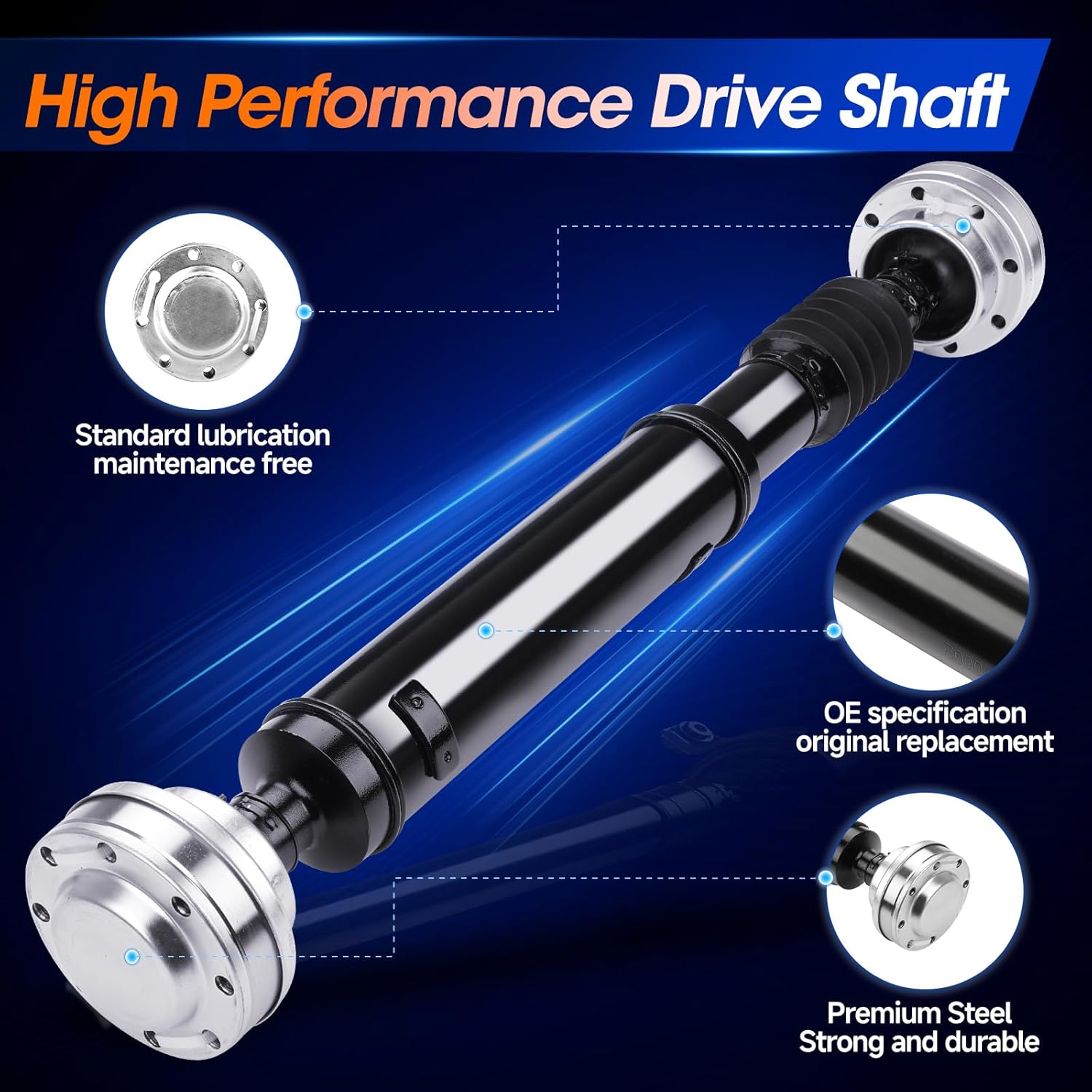 High Performance Drive Shaft

Standard lubrication maintenance free

OE specification original replacement

Premium Steel Strong and durable