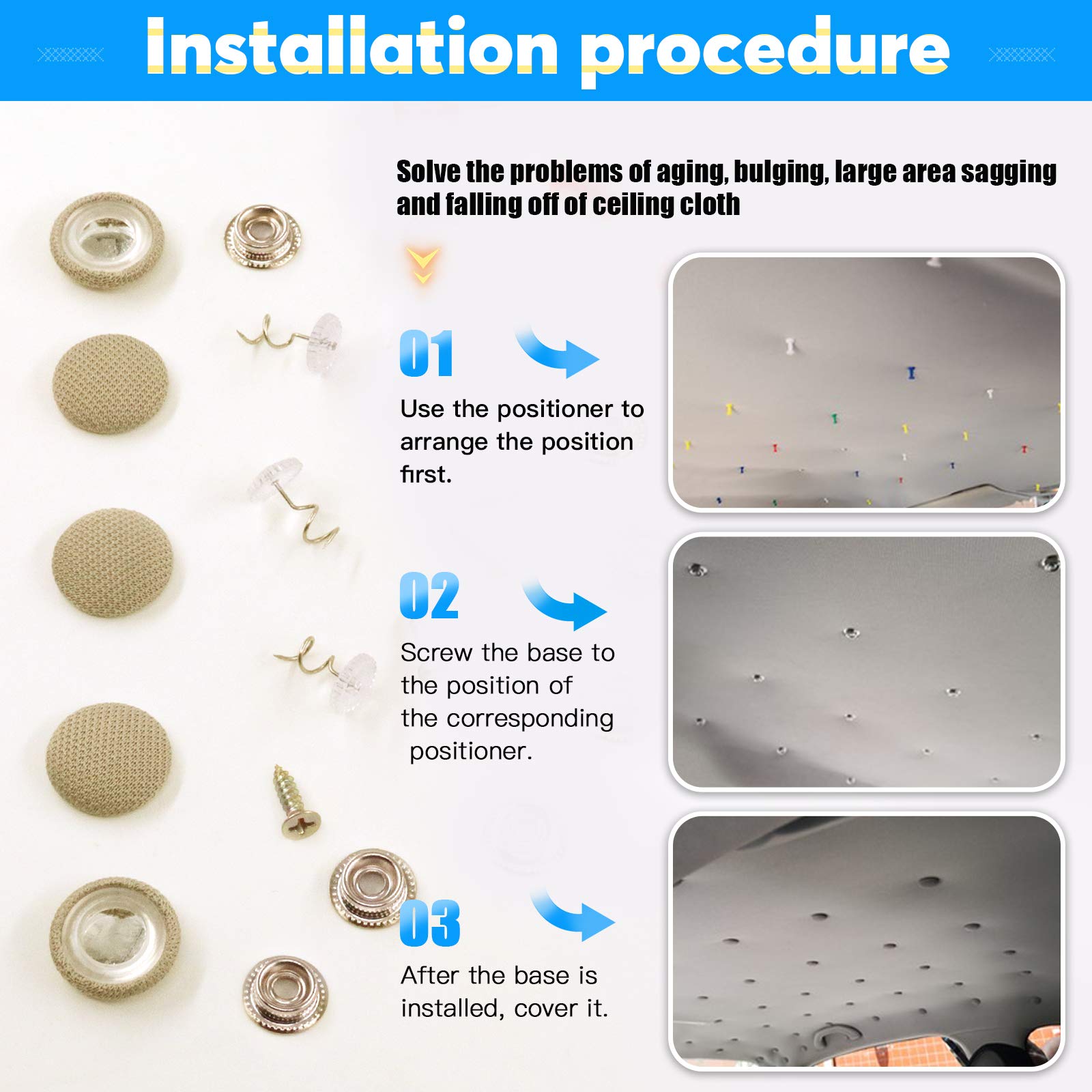 Installation procedure

Solve the problems of aging, bulging, large area sagging and falling off of ceiling cloth

01

Use the positioner to arrange the position first.

02

Screw the base to the position of the corresponding positioner.

03

After the base is installed, cover it.