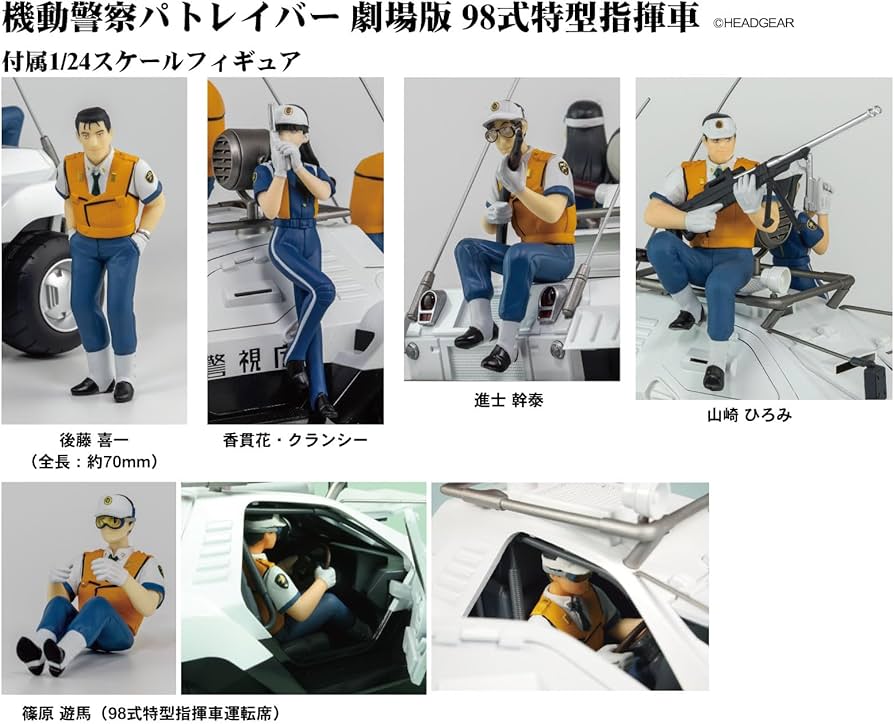 機動警察パトレイバー 劇場版 98式特型指揮車 ©HEADGEAR

付属1/24スケールフィギュア

警視庁

後藤 喜一
（全長：約70mm）

香貫花・クランシー

進士 幹泰

山崎 ひろみ

篠原 遊馬（98式特型指揮車運転席）