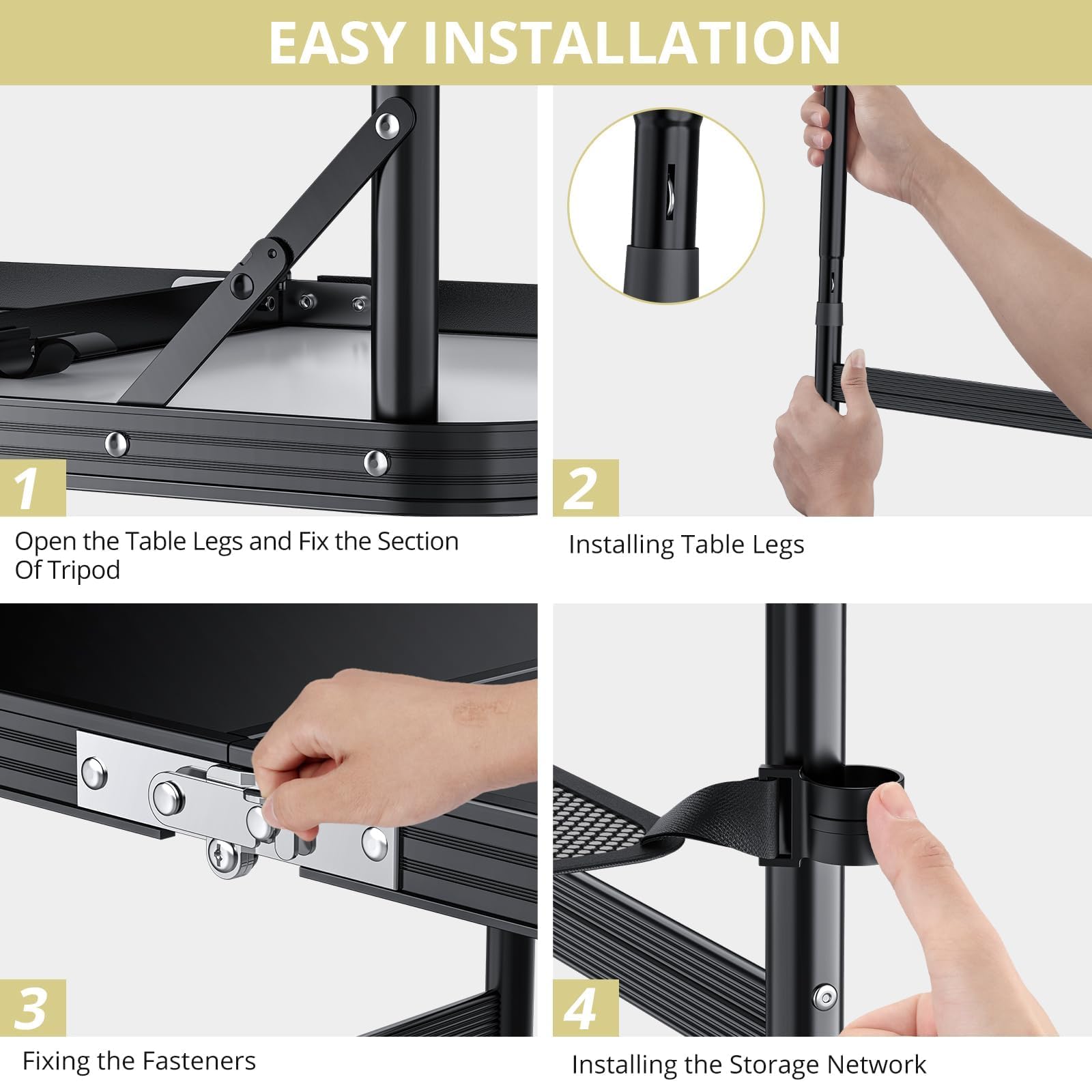 EASY INSTALLATION

1

Open the Table Legs and Fix the Section Of Tripod

2

Installing Table Legs

3

Fixing the Fasteners

4

Installing the Storage Network